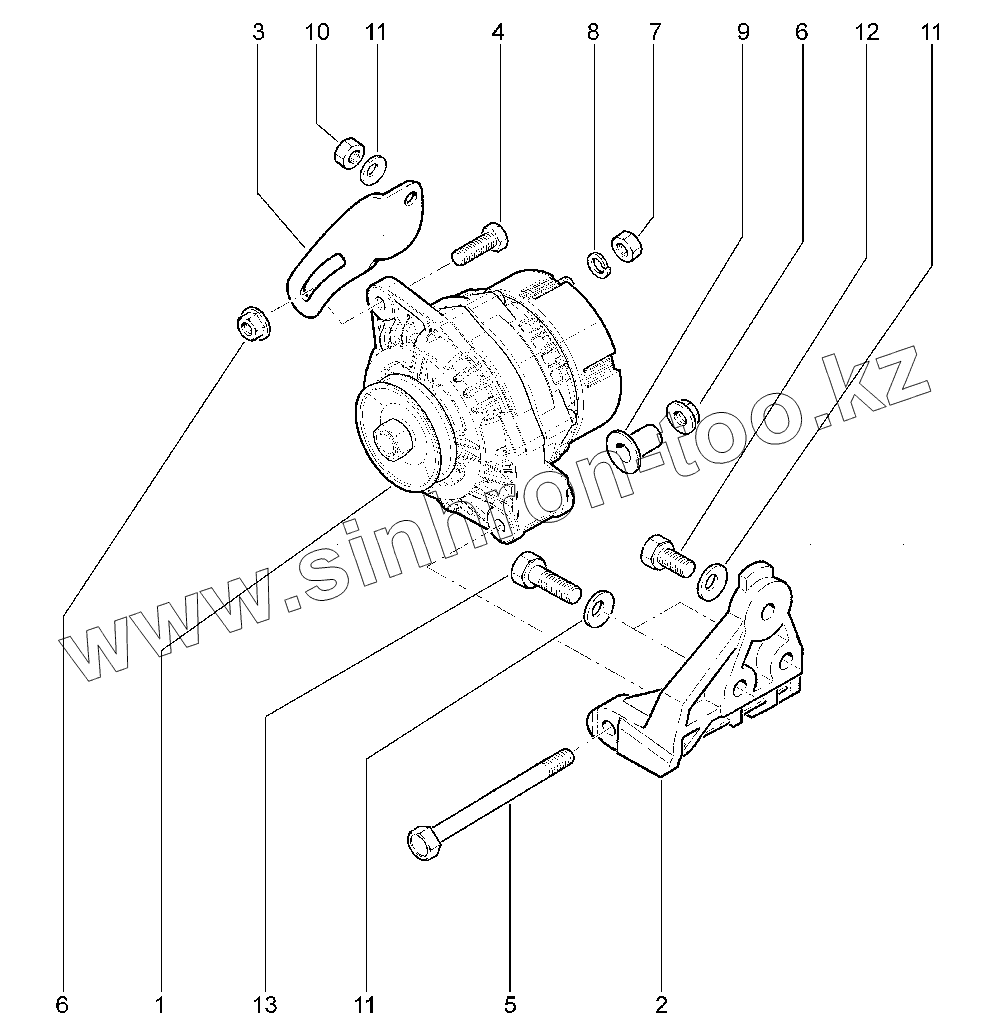 3 10 11 4 8 7 9 6 12 11

www.sinhron-too.kz

6 1 13 11 5 2