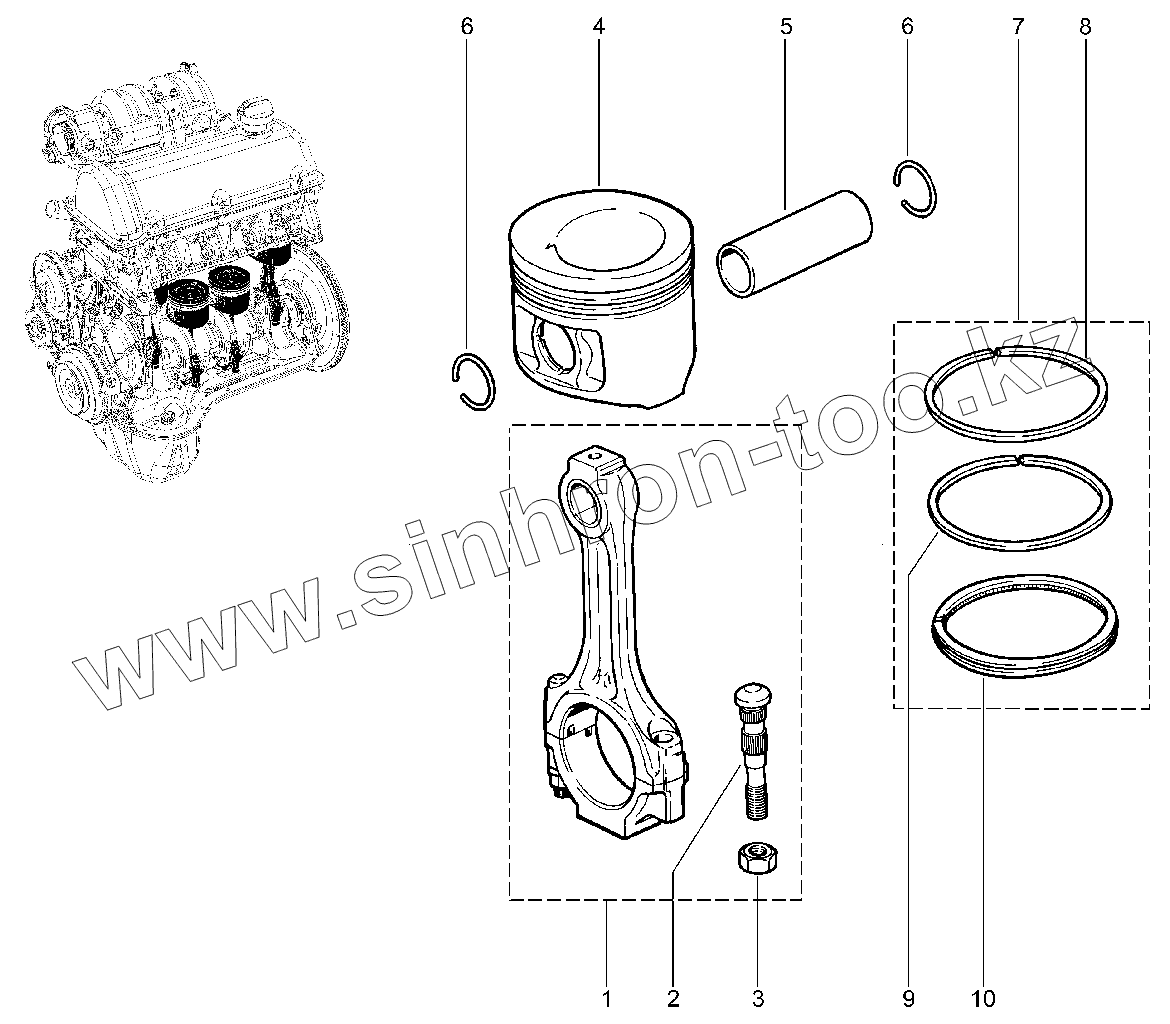 6
4
5
6
7
8

www.sinhron-too.kz

1
2
3
9
10