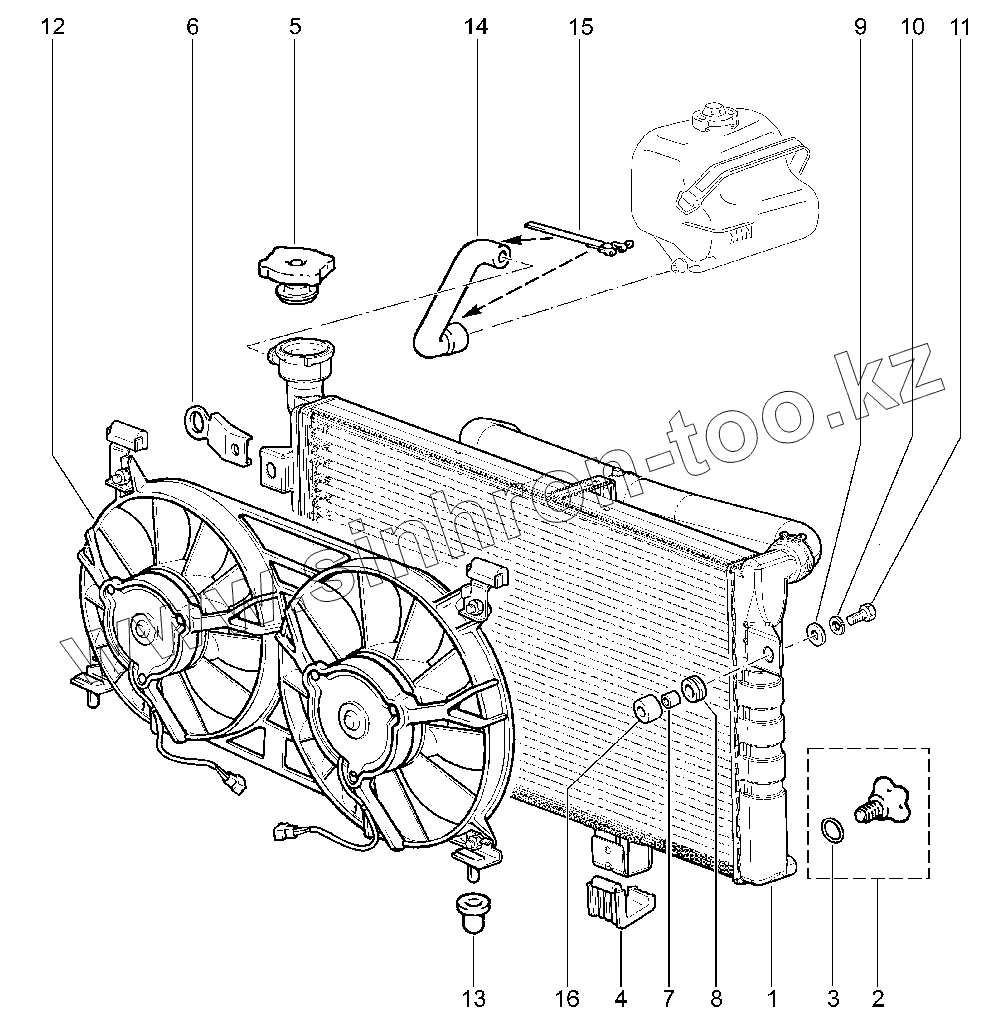 12
6
5
14
15
9
10
11

www.sinhron-too.kz

13
16
4
7
8
1
3
2