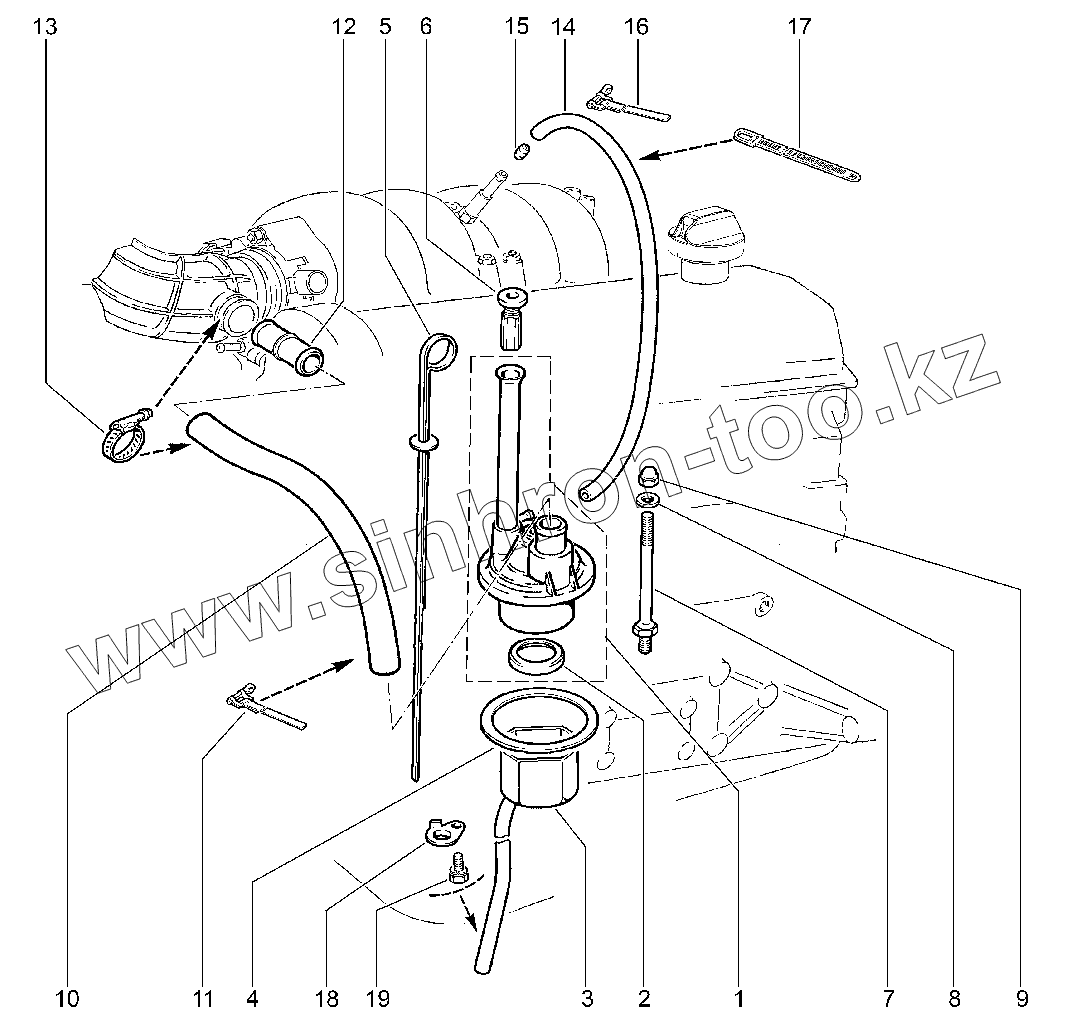 13
12
5
6
15
14
16
17

www.sinbron-too.kz

10
11
4
18
19
3
2
1
7
8
9