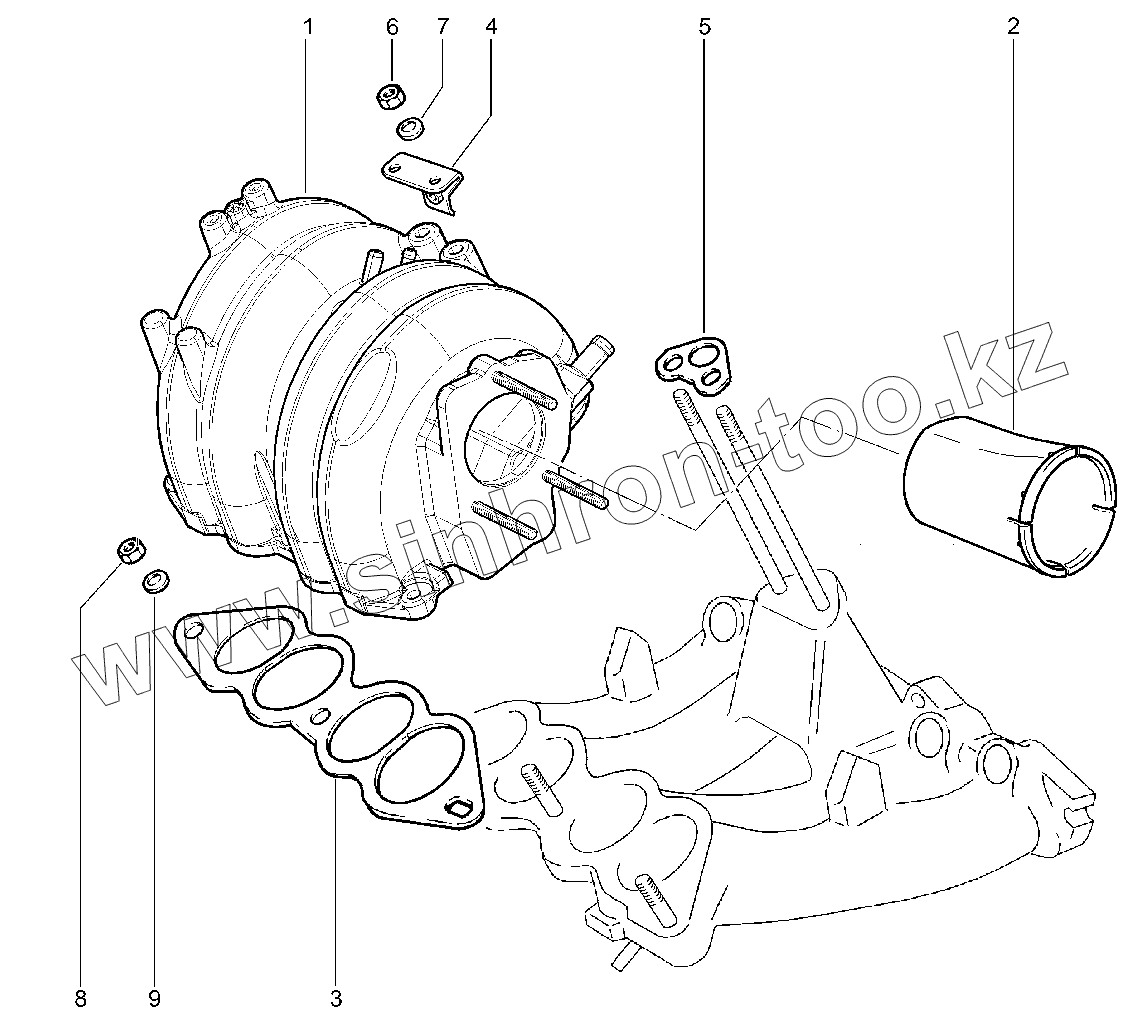 1
6
7
4
5
2
www.sinhron-too.kz
8
9
3