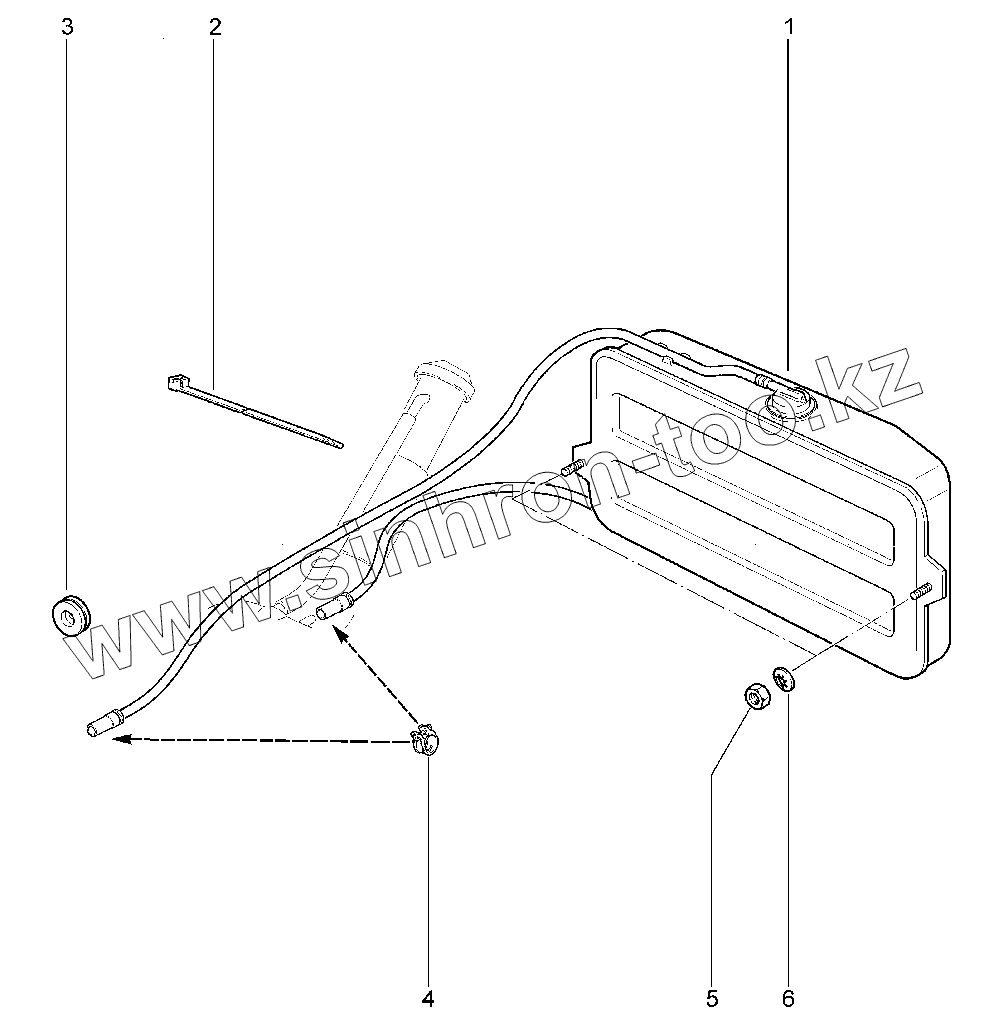 3
2
1
www.sinhron-too.kz
4
5
6