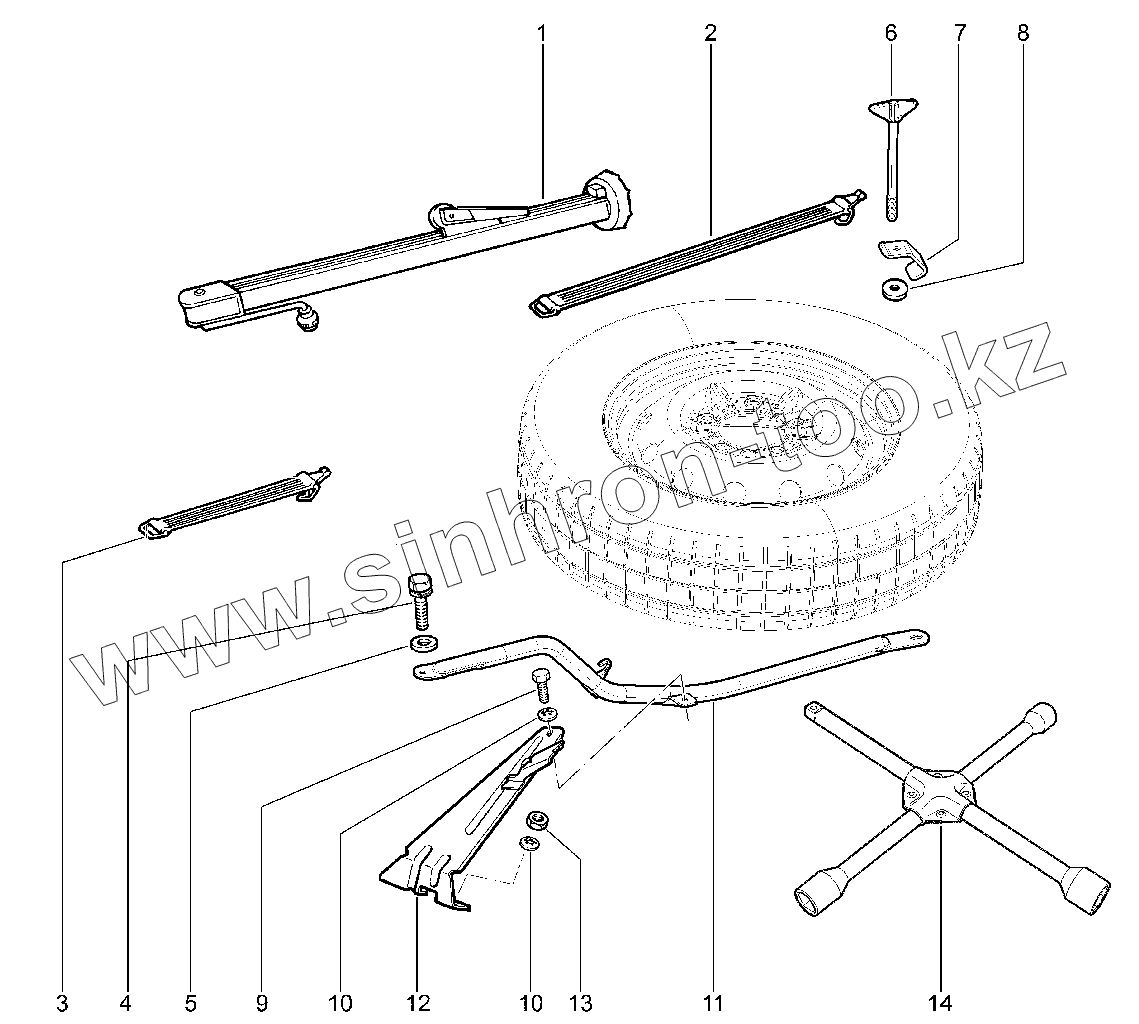 1
2
6
7
8
www.sinhron-too.kz
3
4
5
9
10
12
10
13
11
14