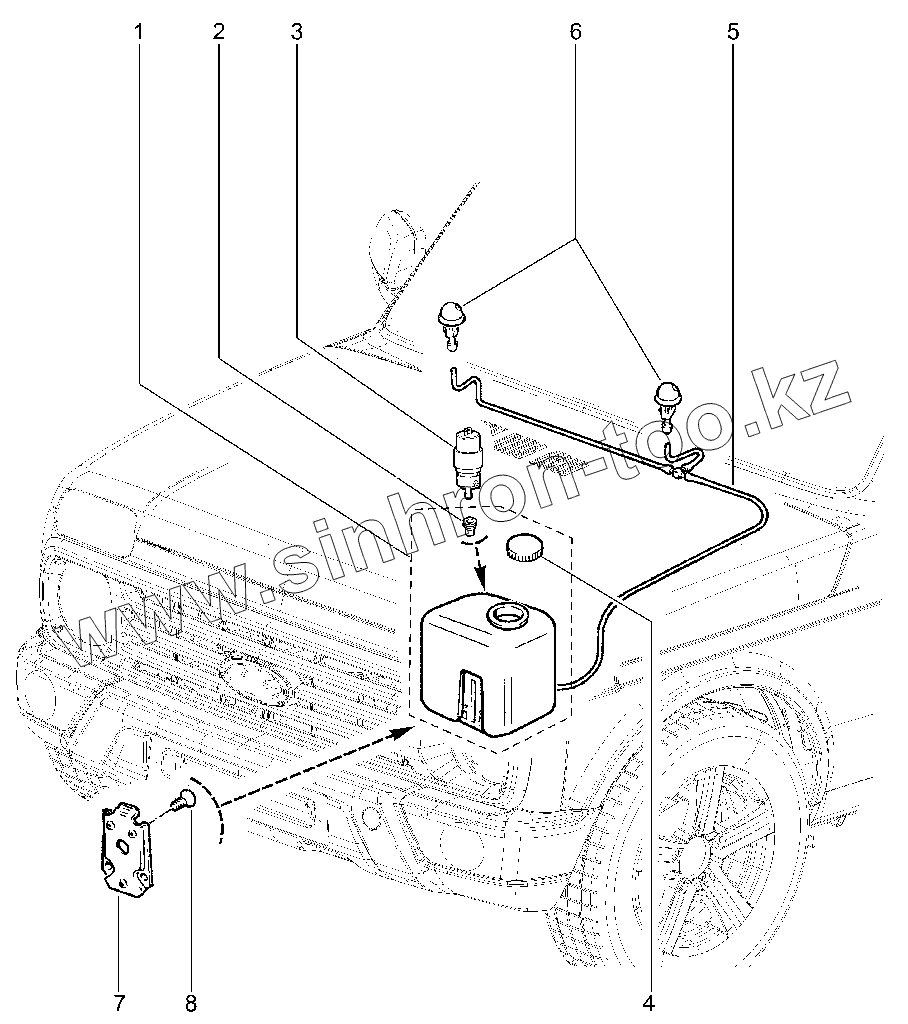 1
2
3
6
5
www.sinhron-too.kz
7
8
4