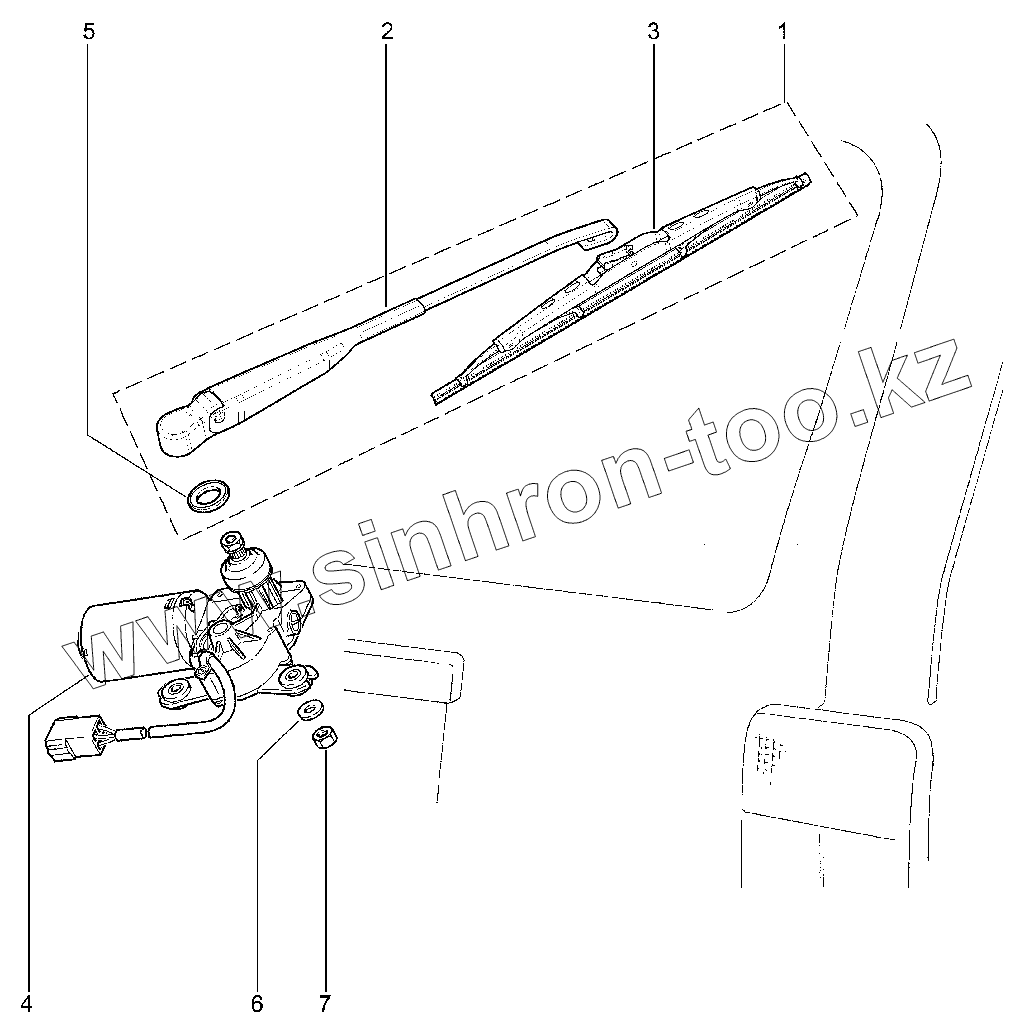 5
2
3
1
www.sinhron-too.kz
4
6
7