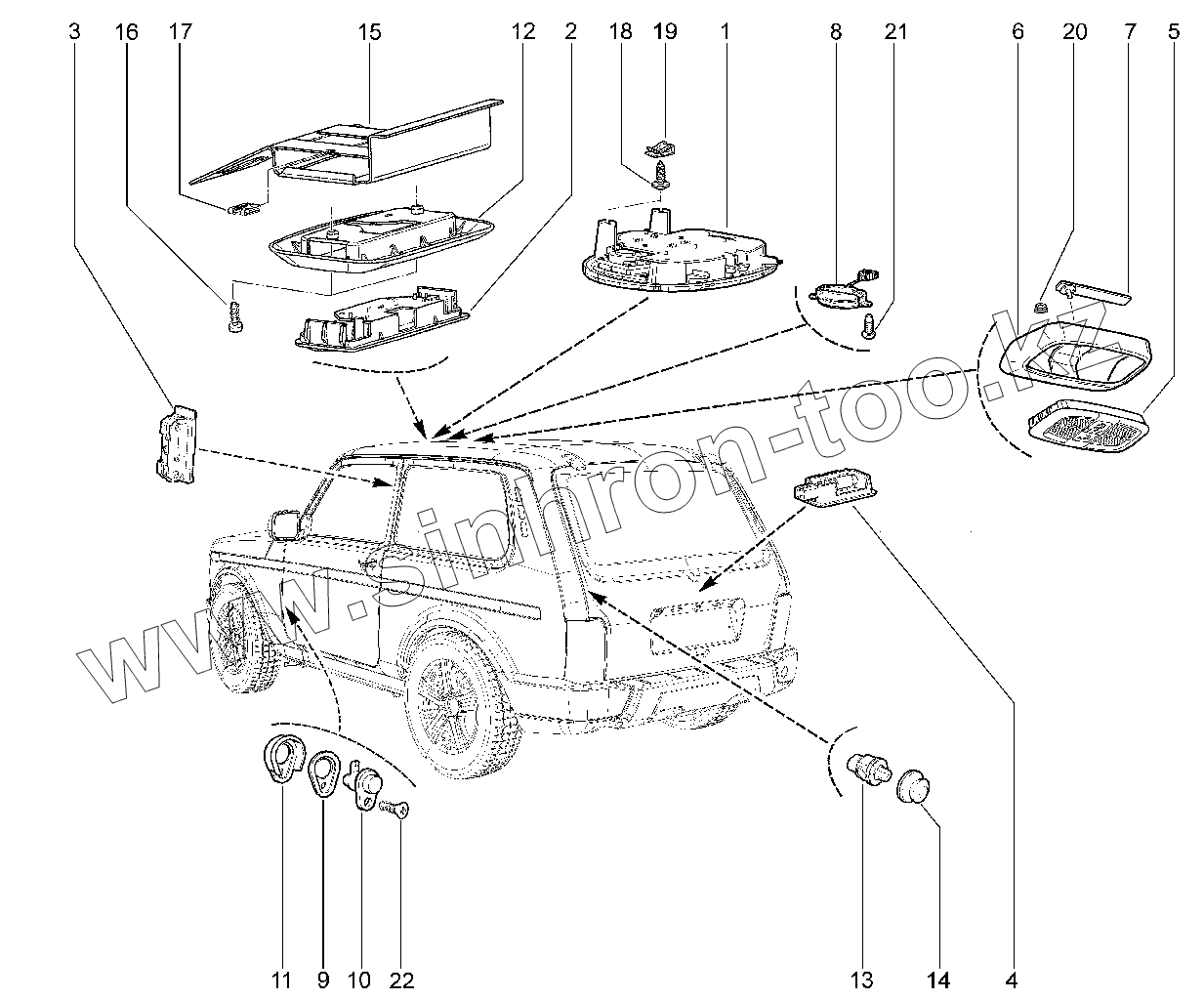 3 16 17 15 12 2 18 19 1 8 21 6 20 7 5

www.sinhron-too.kz

11 9 10 22 13 14 4