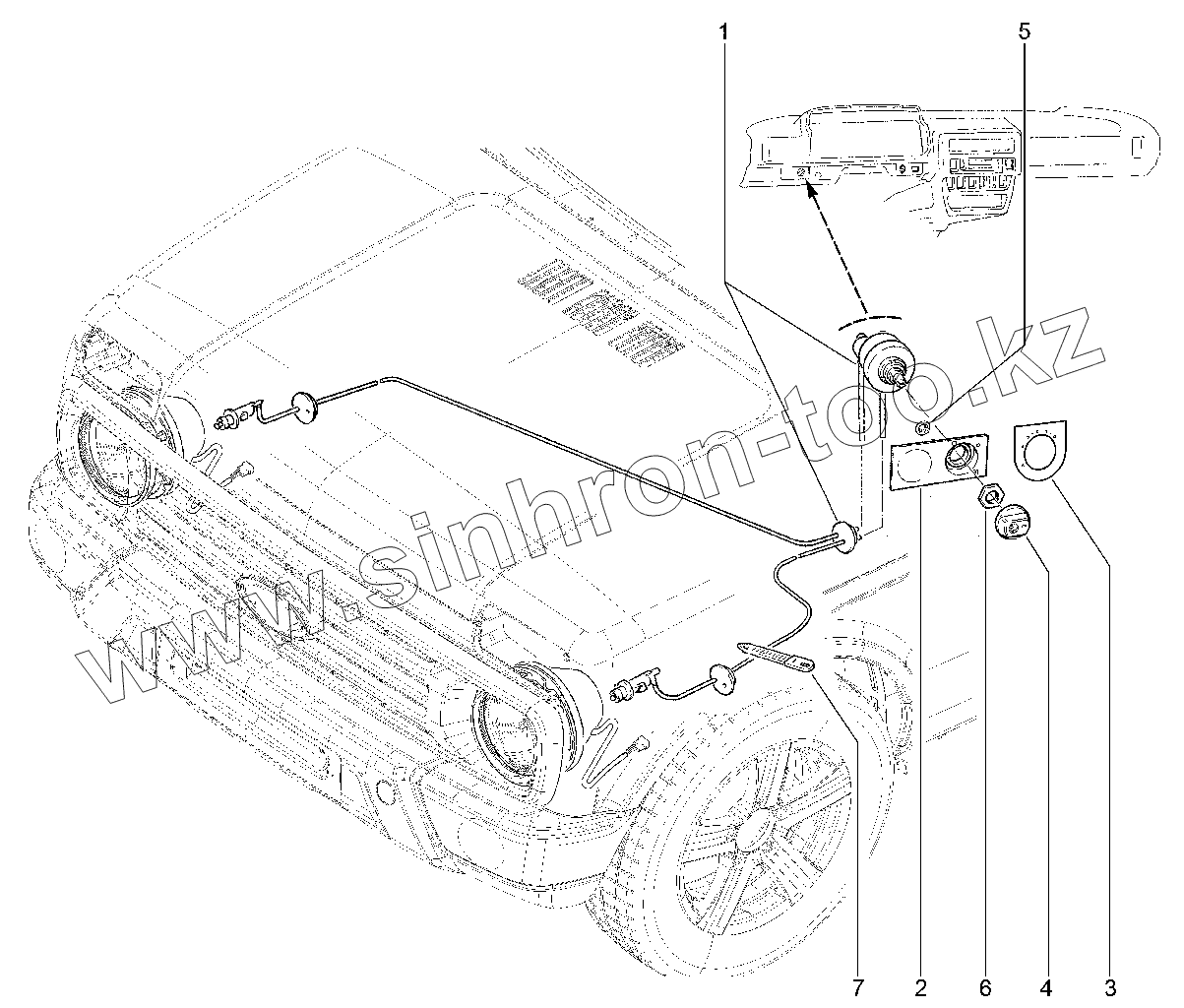 1
5
www.sinhron-too.kz
7
2
6
4
3