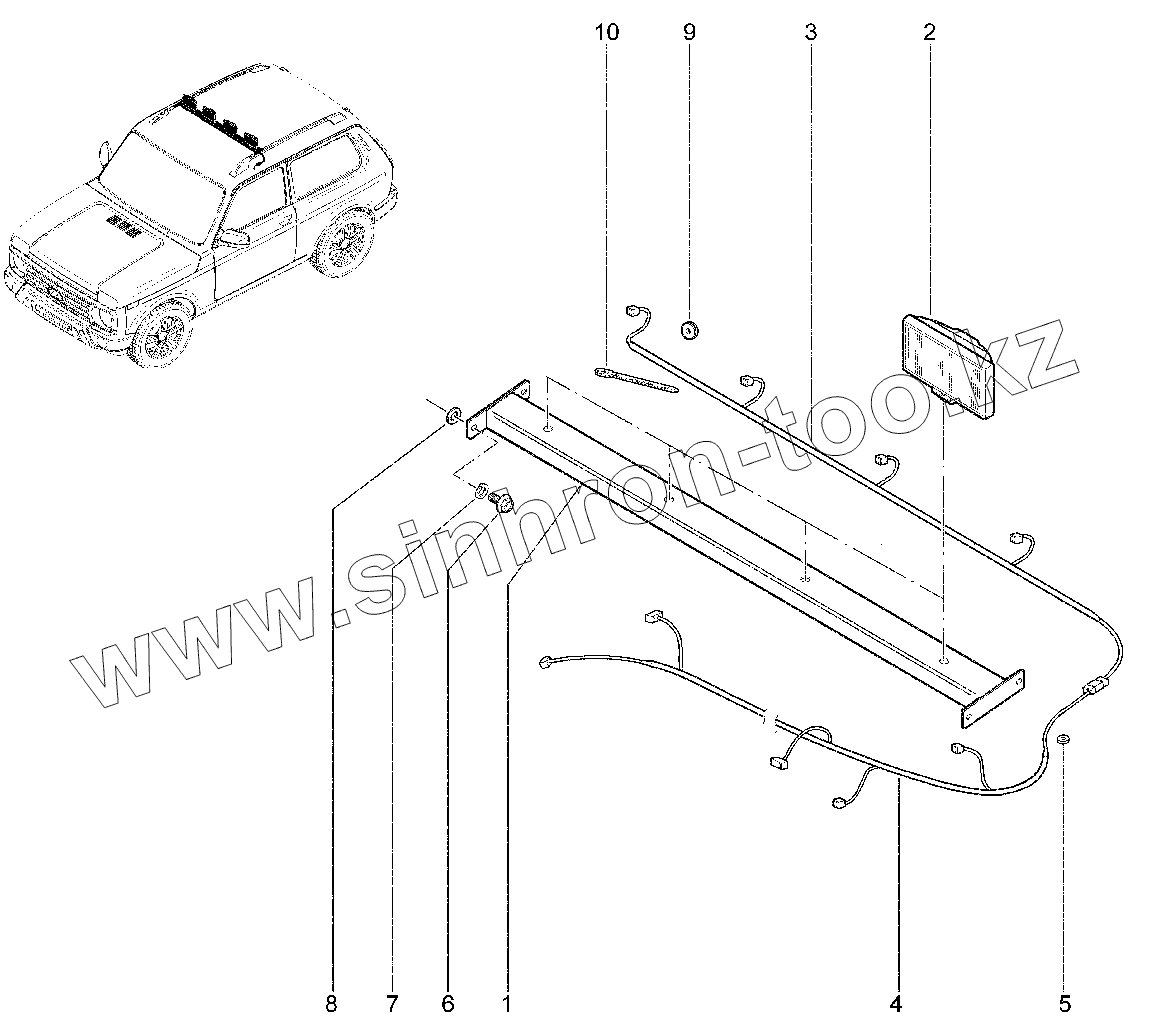 10
9
3
2
www.sinhron-too.kz
8
7
6
1
4
5