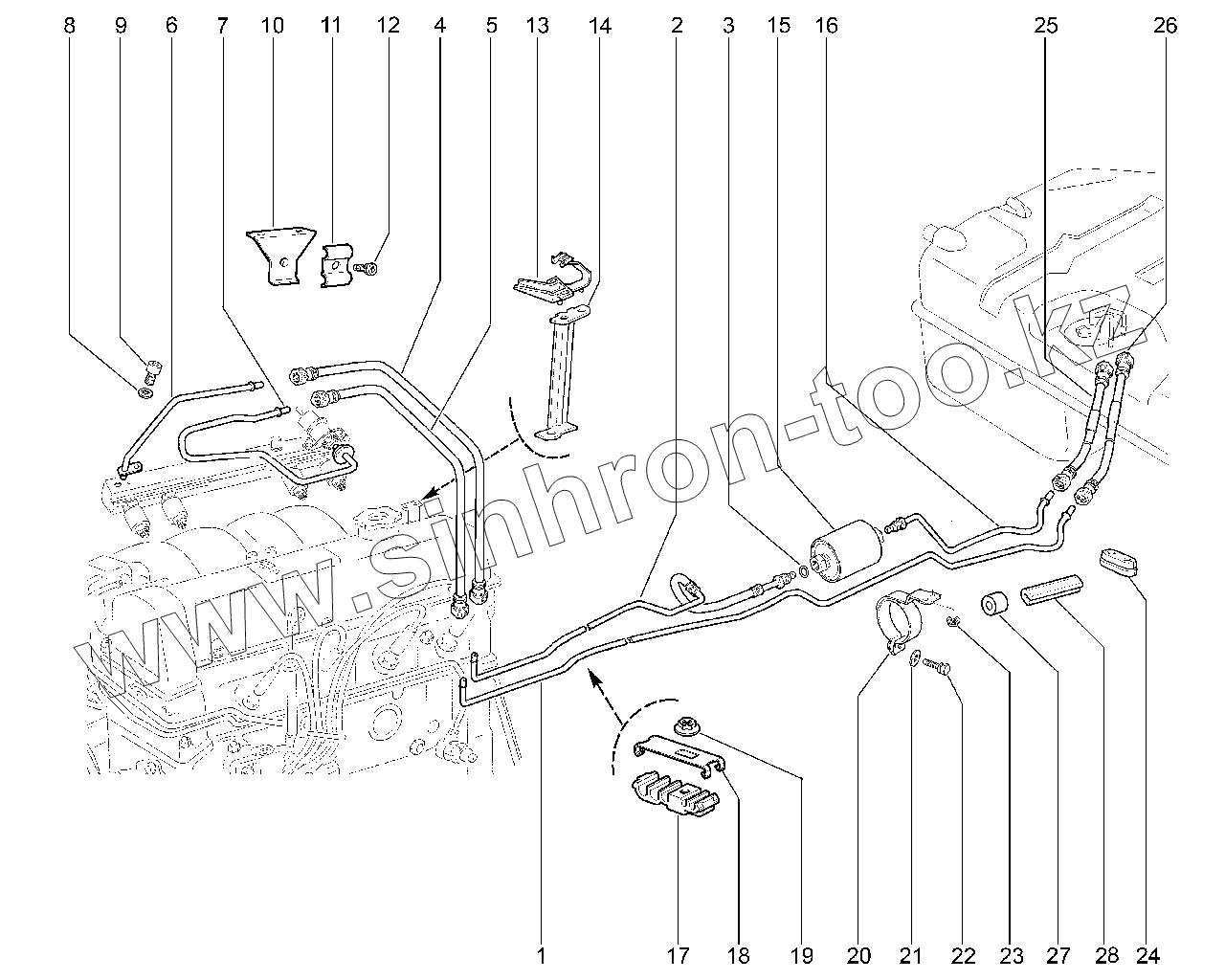 8 9 6 7 10 11 12 4 5 13 14 2 3 15 16 25 26

www.sinhron-too.kz

1 17 18 19 20 21 22 23 27 28 24