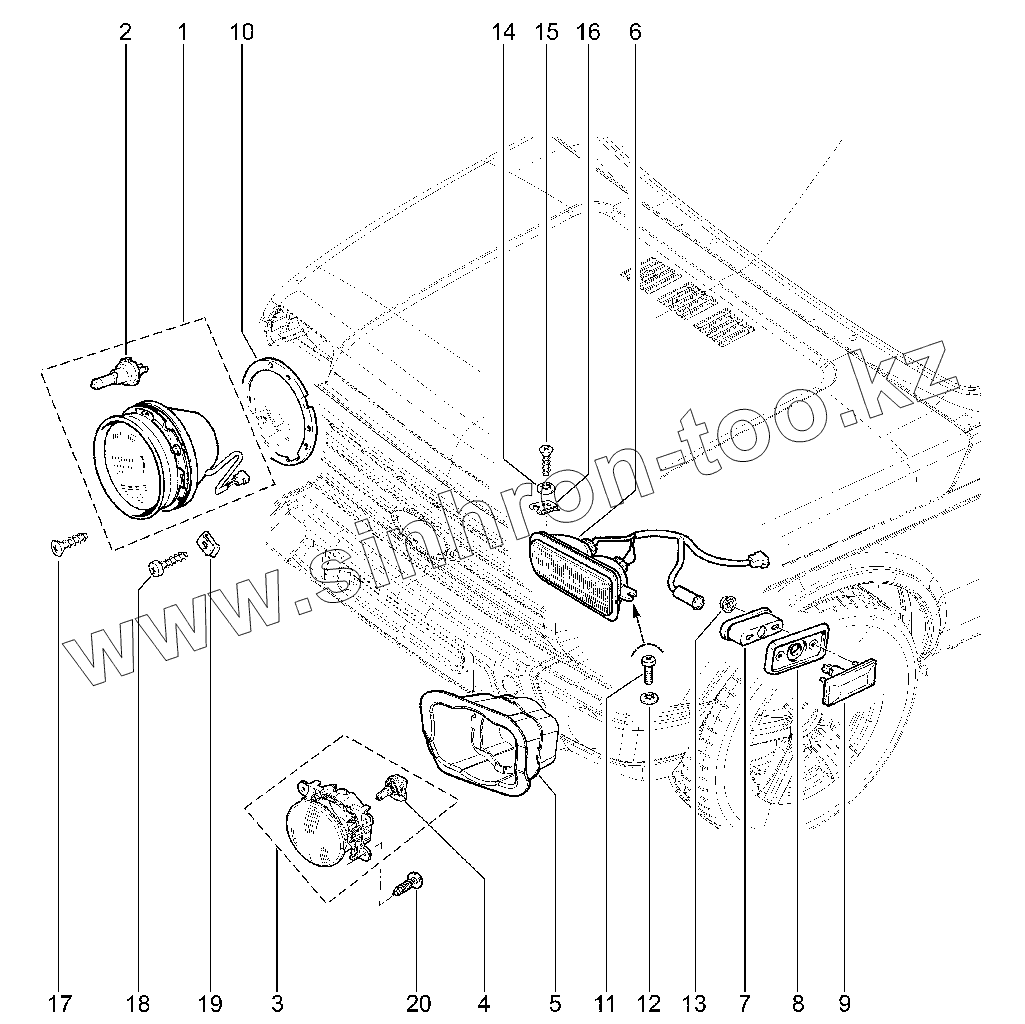 2 1 10

14 15 16 6

www.sinhron-too.kz

17 18 19 3 20 4 5 11 12 13 7 8 9