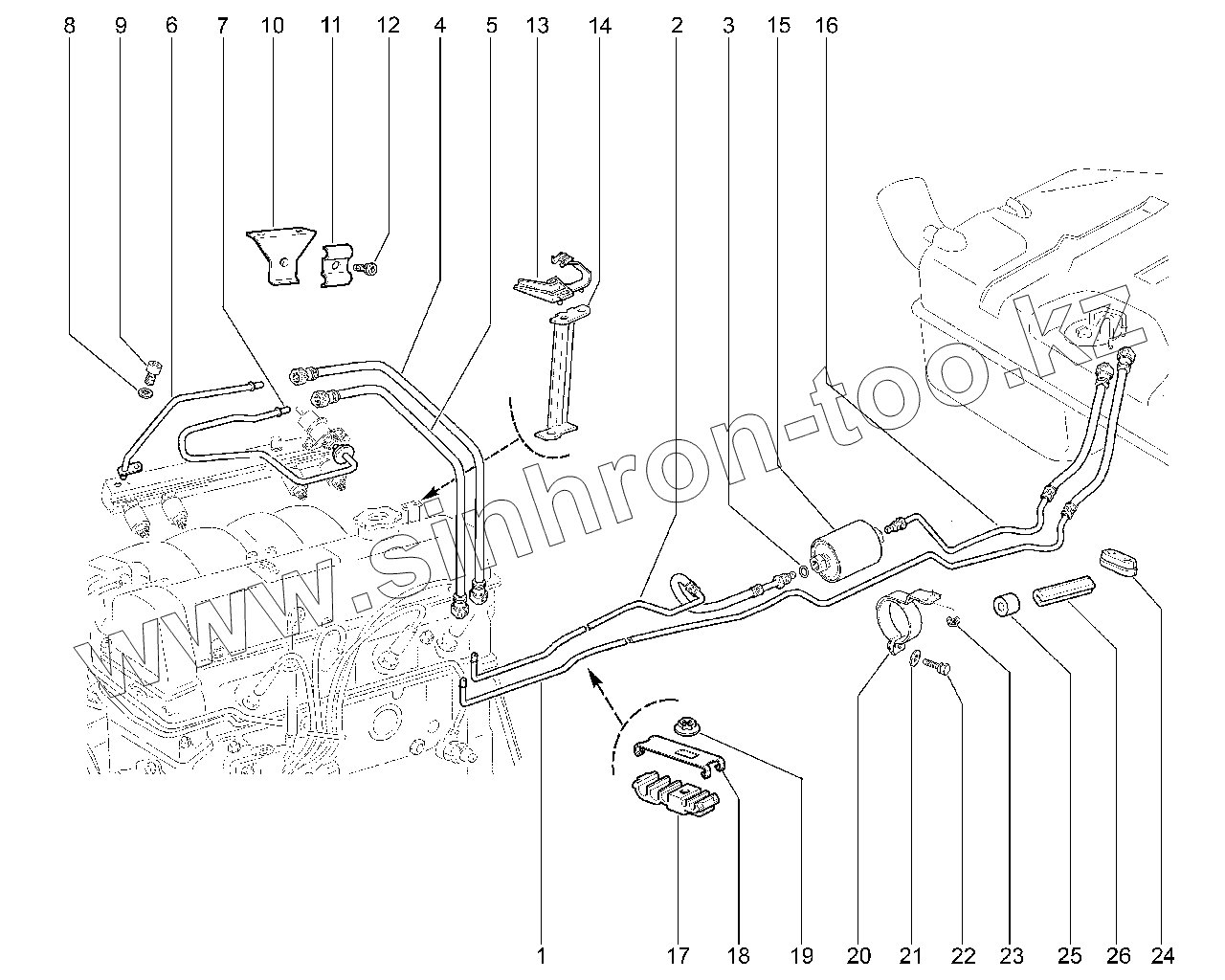 8 9 6 7 10 11 12 4 5 13 14 2 3 15 16

www.sinhron-too.kz

1 17 18 19 20 21 22 23 25 26 24