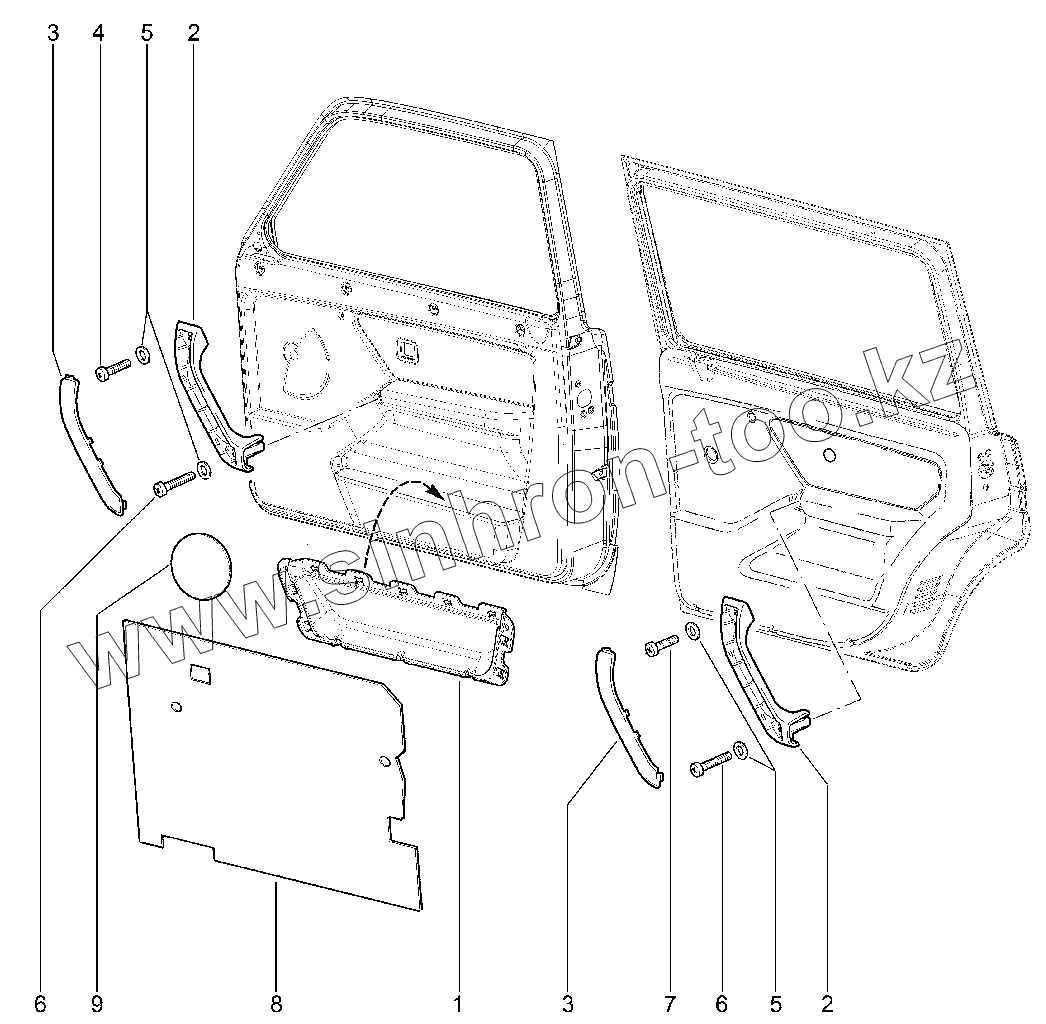 3 4 5 2

www.sinhron-too.kz

6 9 8 1 3 7 6 5 2