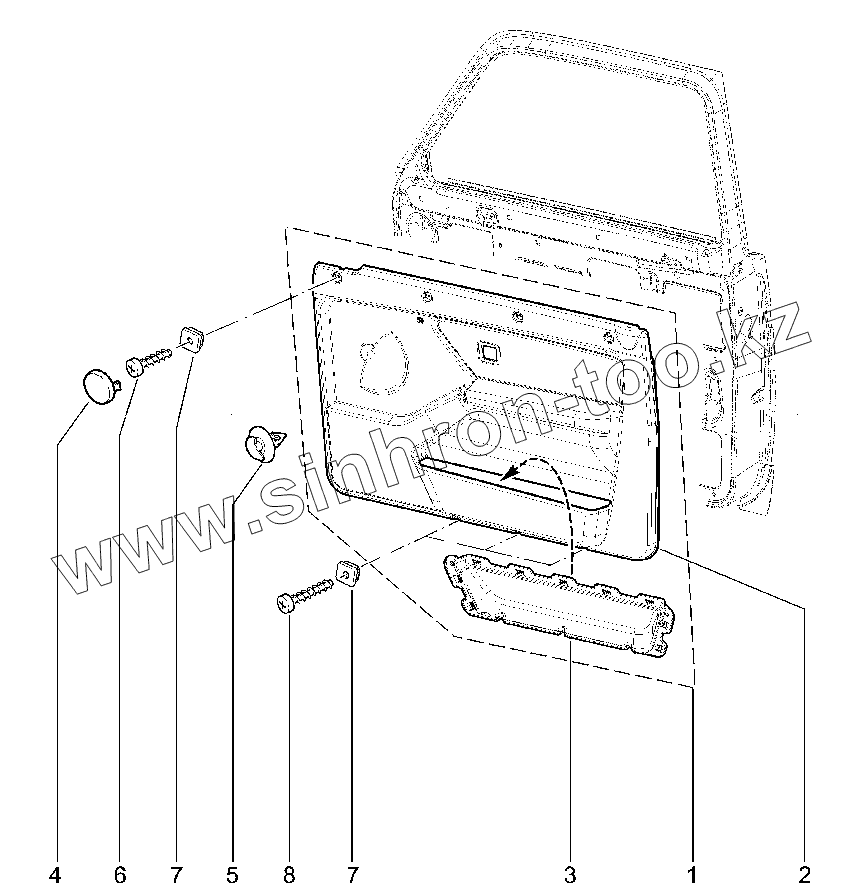 www.sinhron-too.kz

4
6
7
5
8
7
3
1
2