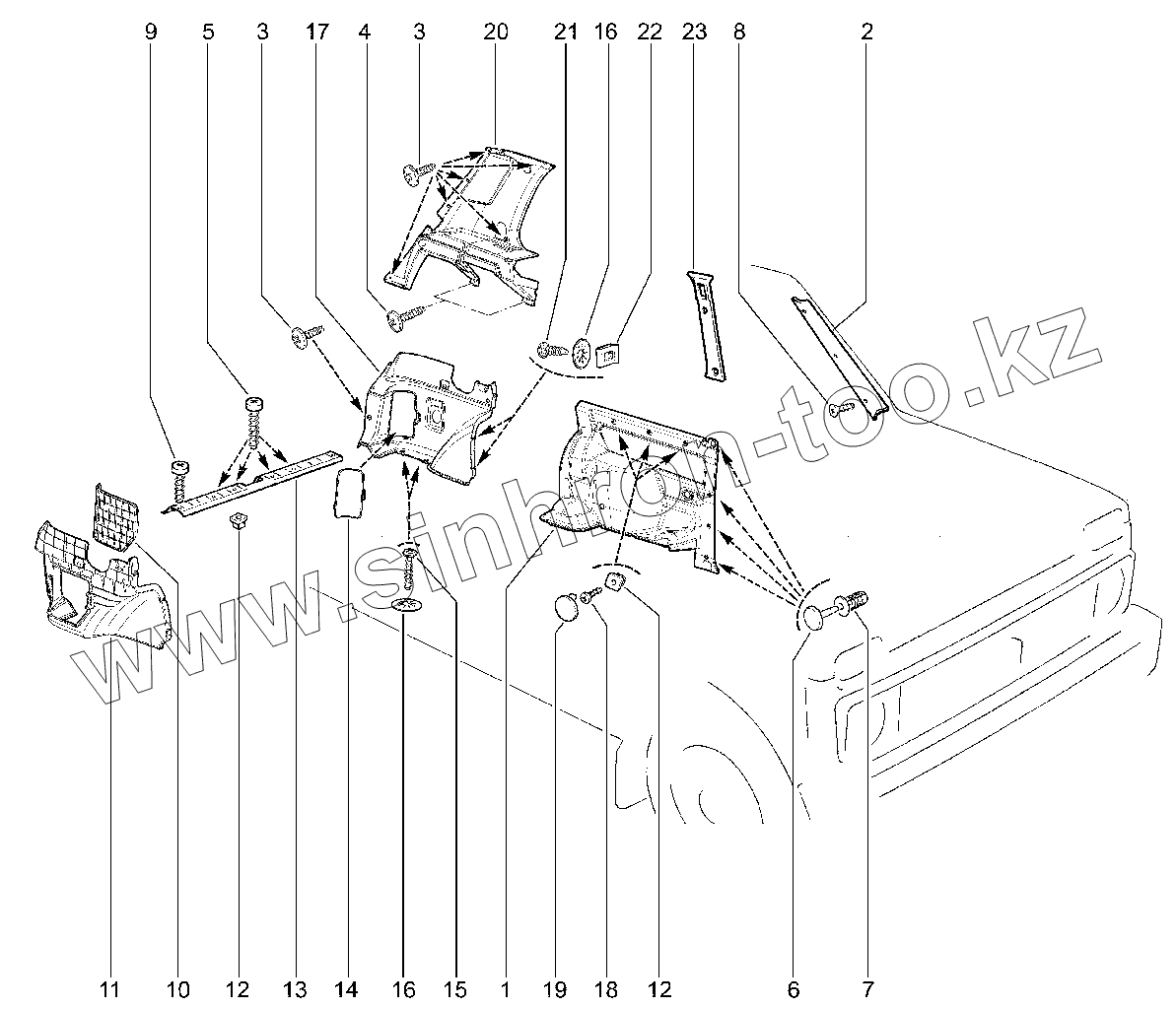 9 5 3 17 4 3 20 21 16 22 23 8 2

www.sinhron-too.kz

11 10 12 13 14 16 15 1 19 18 12 6 7