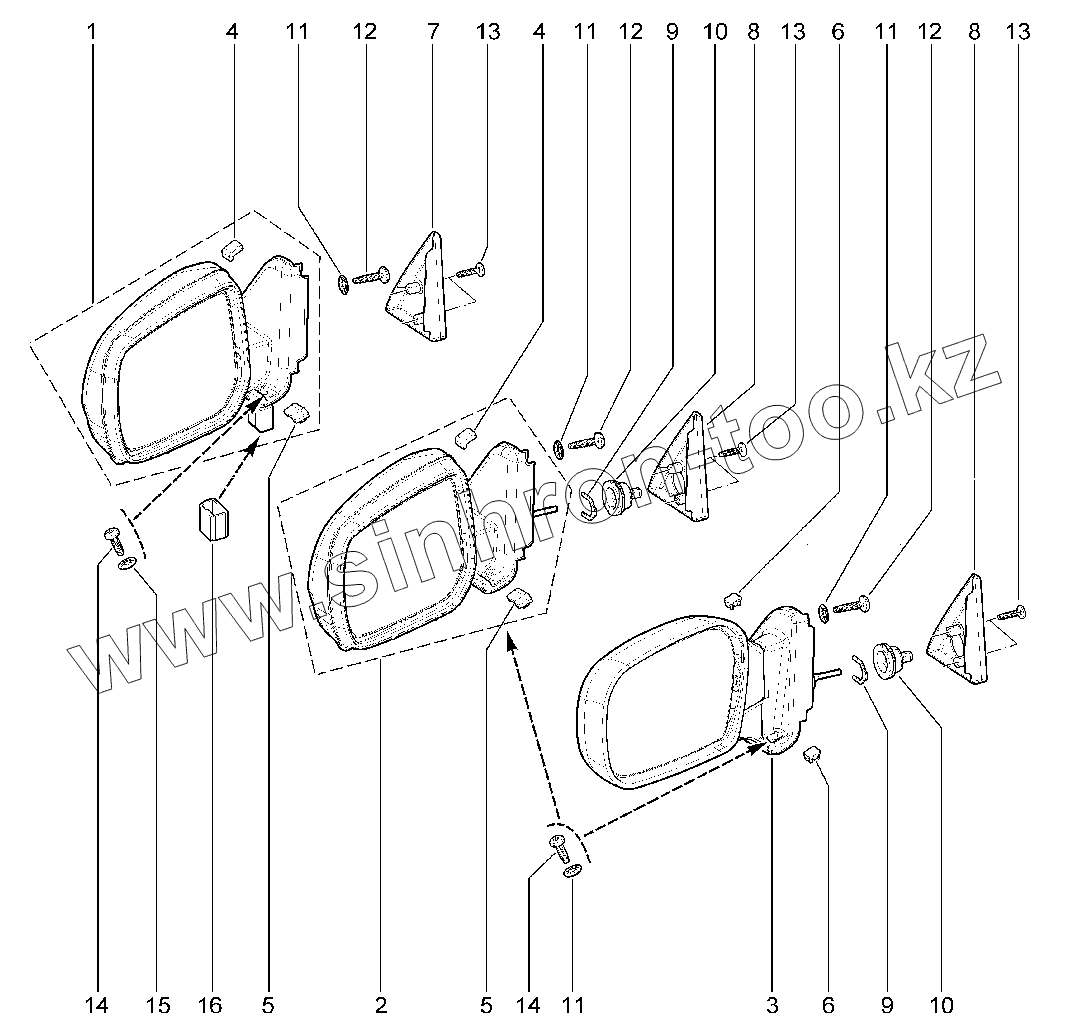 1 4 11 12 7 13 4 11 12 9 10 8 13 6 11 12 8 13

www.sinhron-too.kz

14 15 16 5 2 5 14 11 3 6 9 10