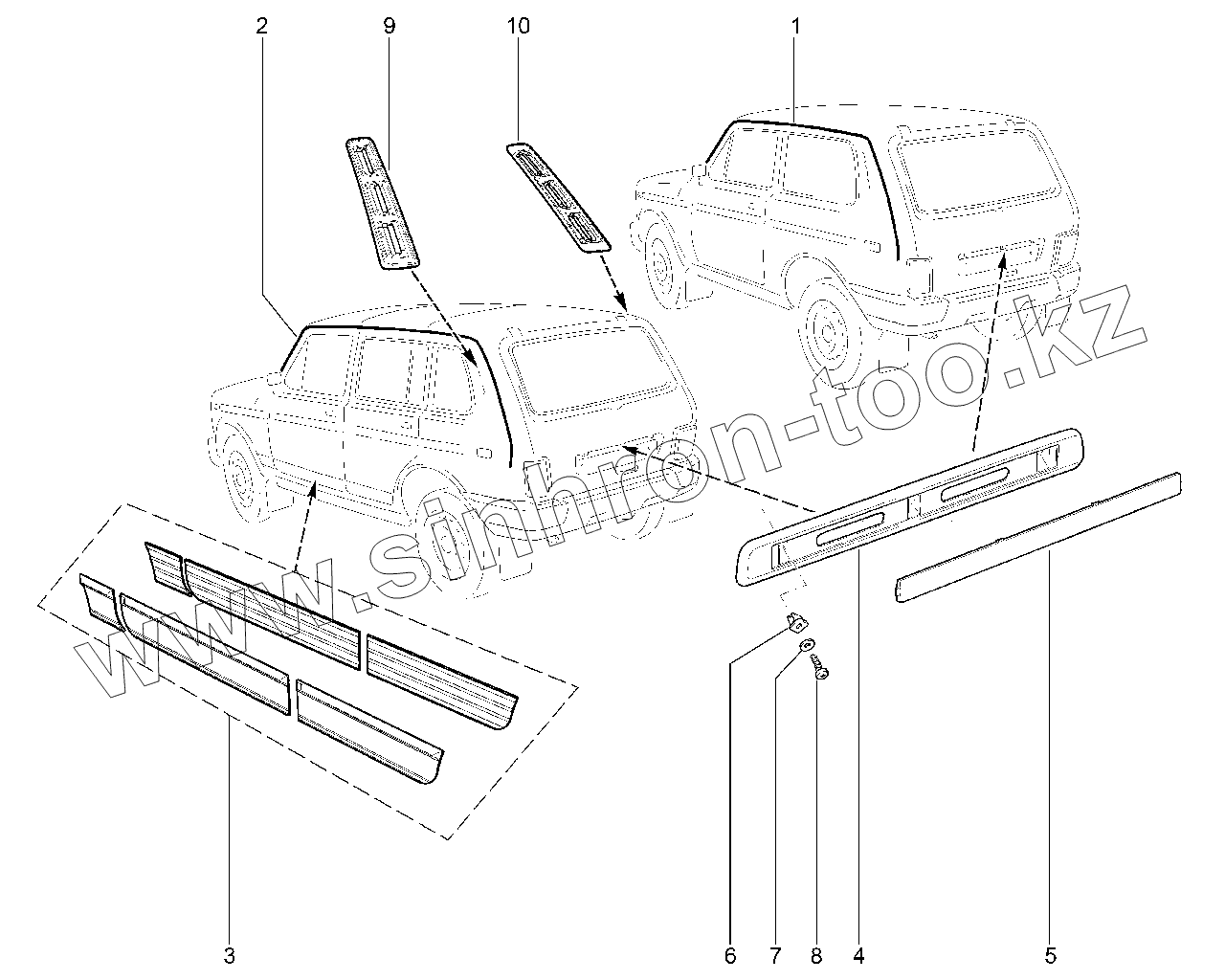 2
9
10
1
www.sinhron-too.kz
3
6
7
8
4
5