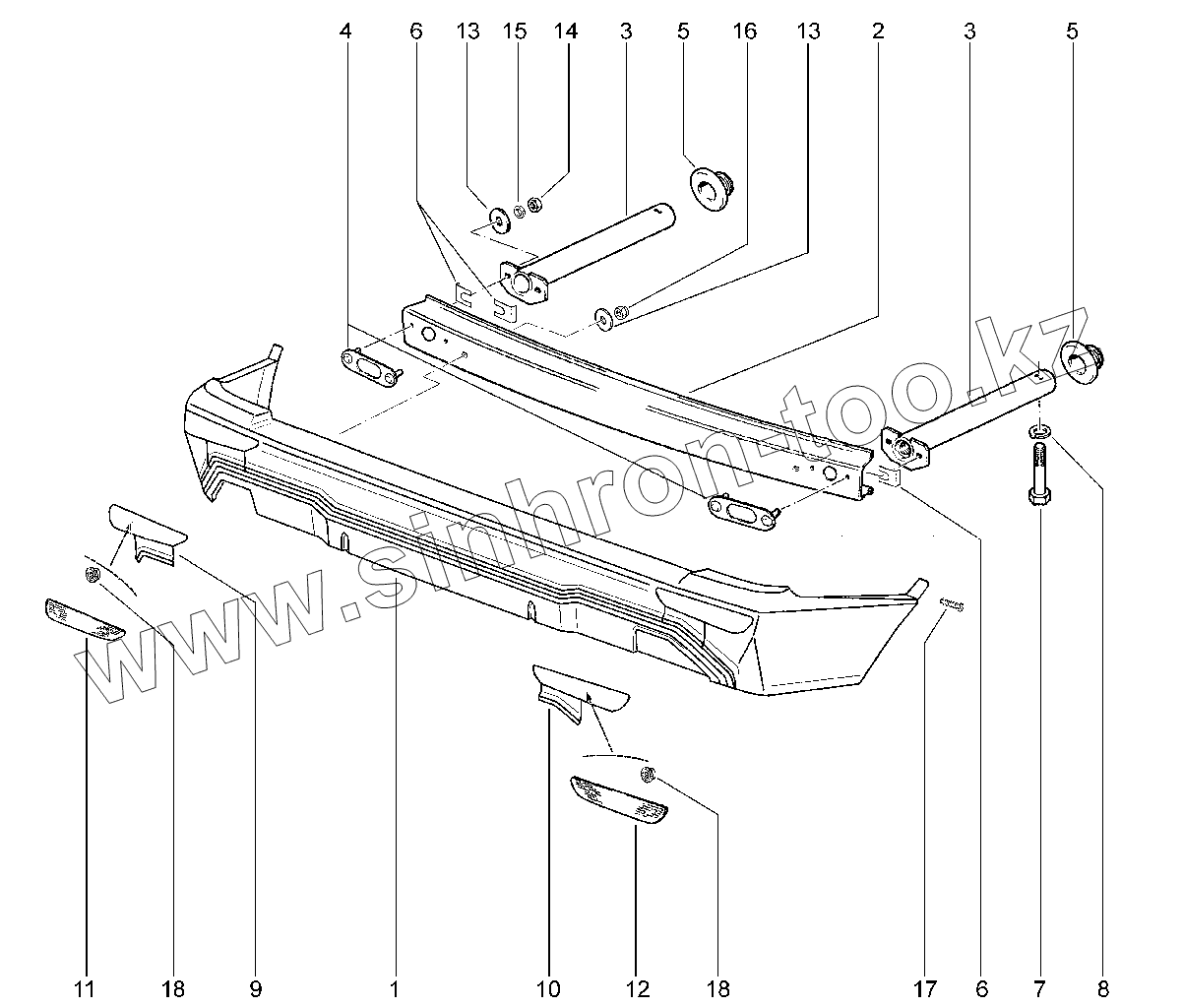 4 6 13 15 14 3 5 16 13 2 3 5

www.sinhron-too.kz

11 18 9 1 10 12 18 17 6 7 8