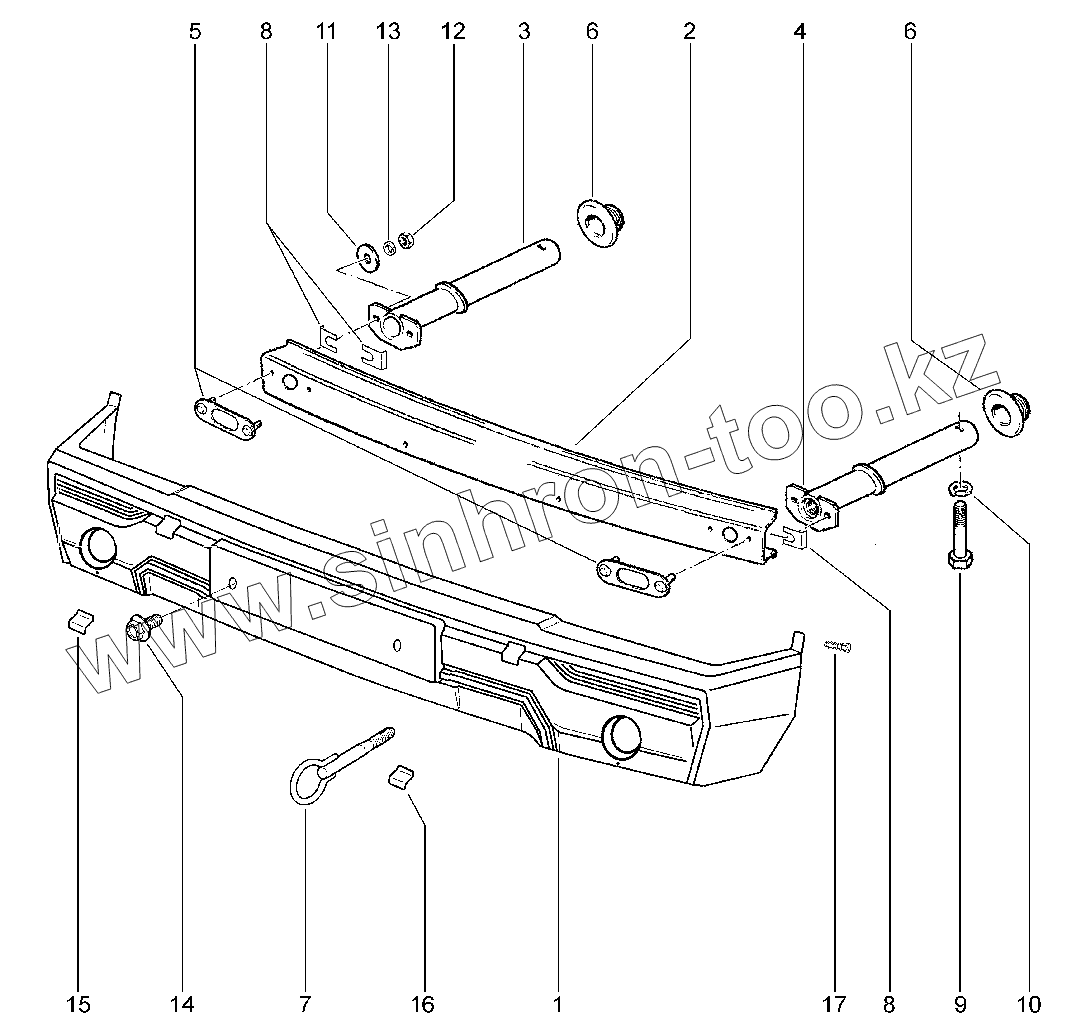 5
8
11
13
12
3
6
2
4
6

www.sinhron-too.kz

15
14
7
16
1
17
8
9
10