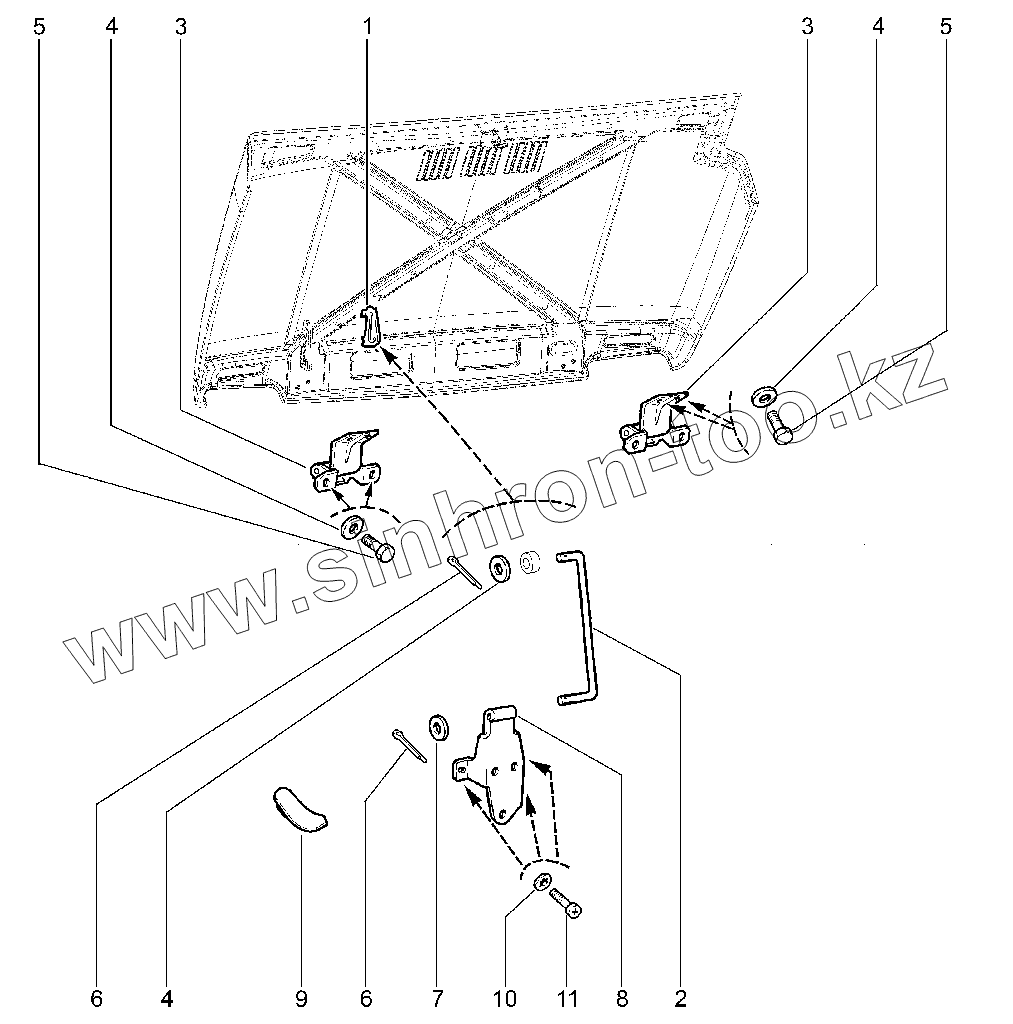 5 4 3 1 3 4 5

www.sinhron-too.kz

6 4 9 6 7 10 11 8 2