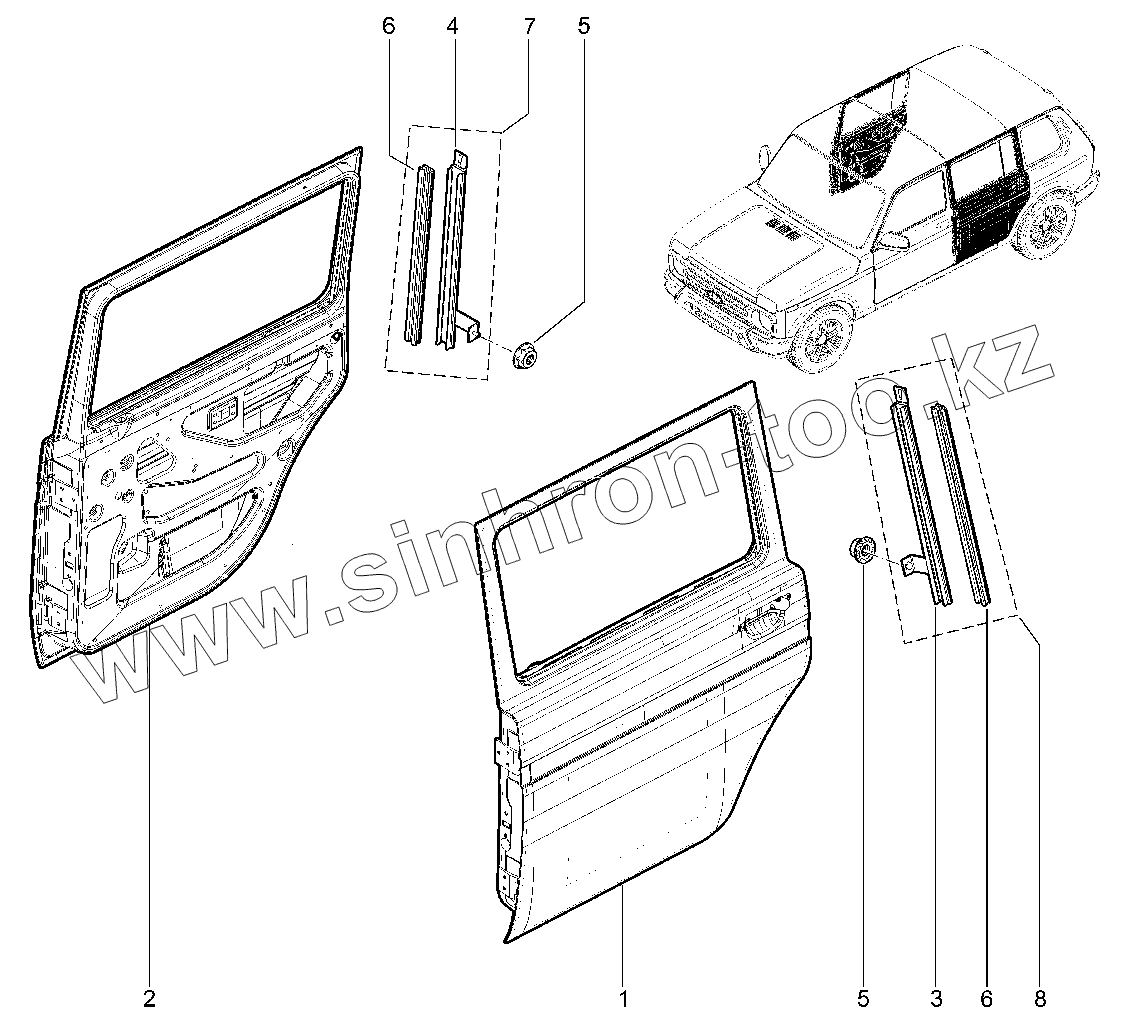 6 4 7 5

www.sinhron-too.kz

2

1

5 3 6 8