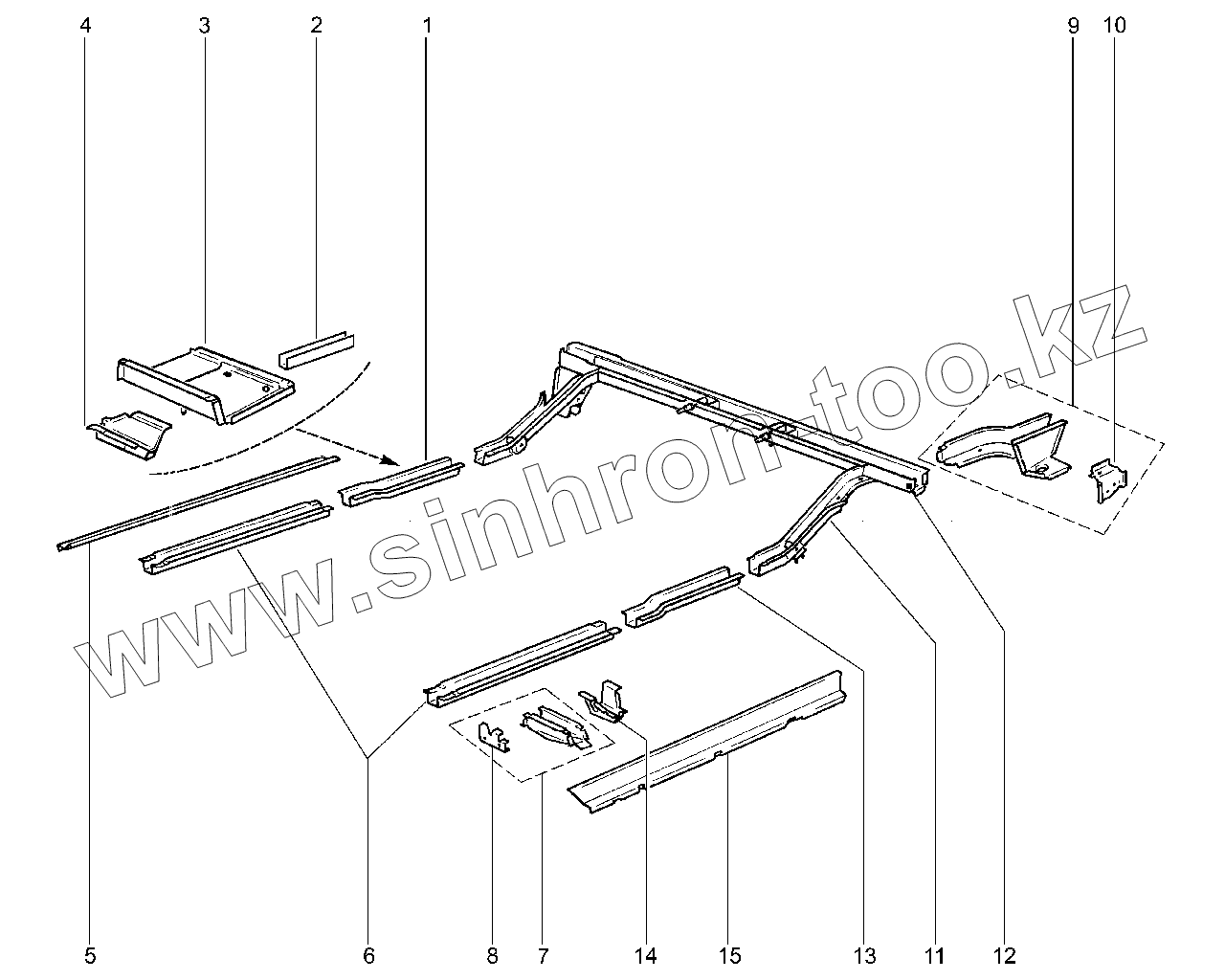 4 3 2 1 9 10

www.sinhron-too.kz

5 6 8 7 14 15 13 11 12