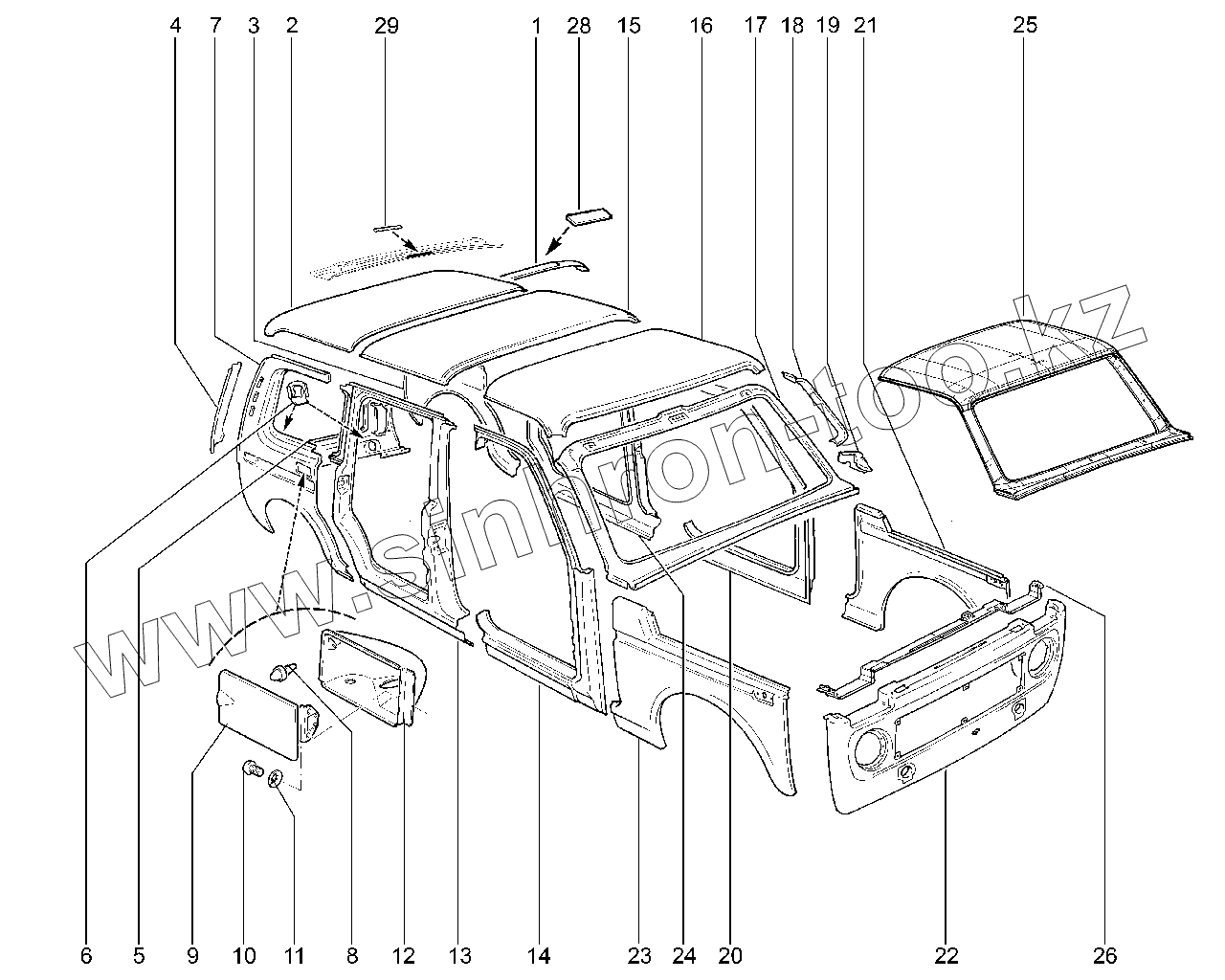 4 7 3 2 29 1 28 15 16 17 18 19 21 25

www.sinhron-too.kz

6 5 9 10 11 8 12 13 14 23 24 20 22 26