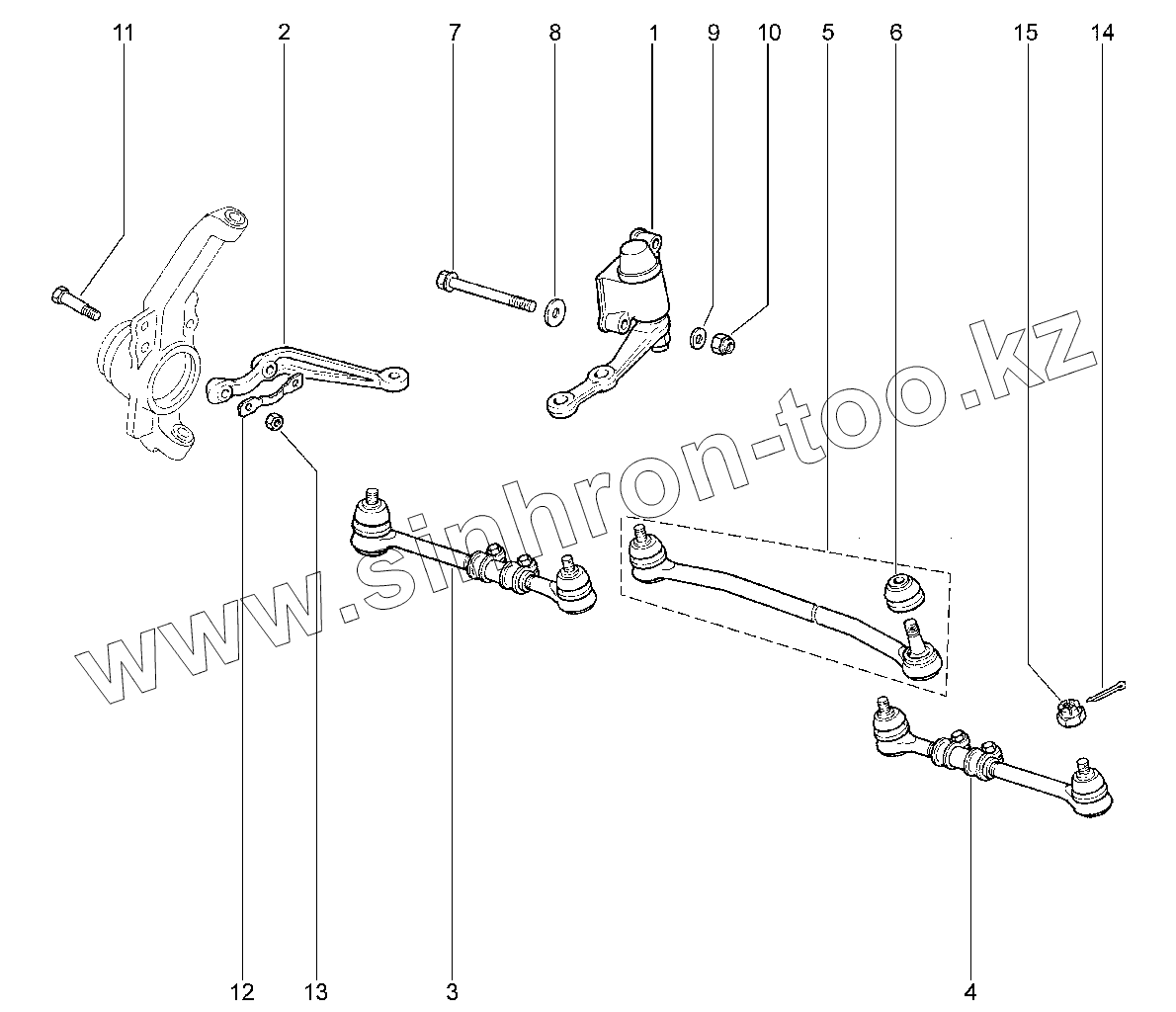 11
2
7
8
1
9
10
5
6
15
14

www.sinhron-too.kz

12
13
3
4