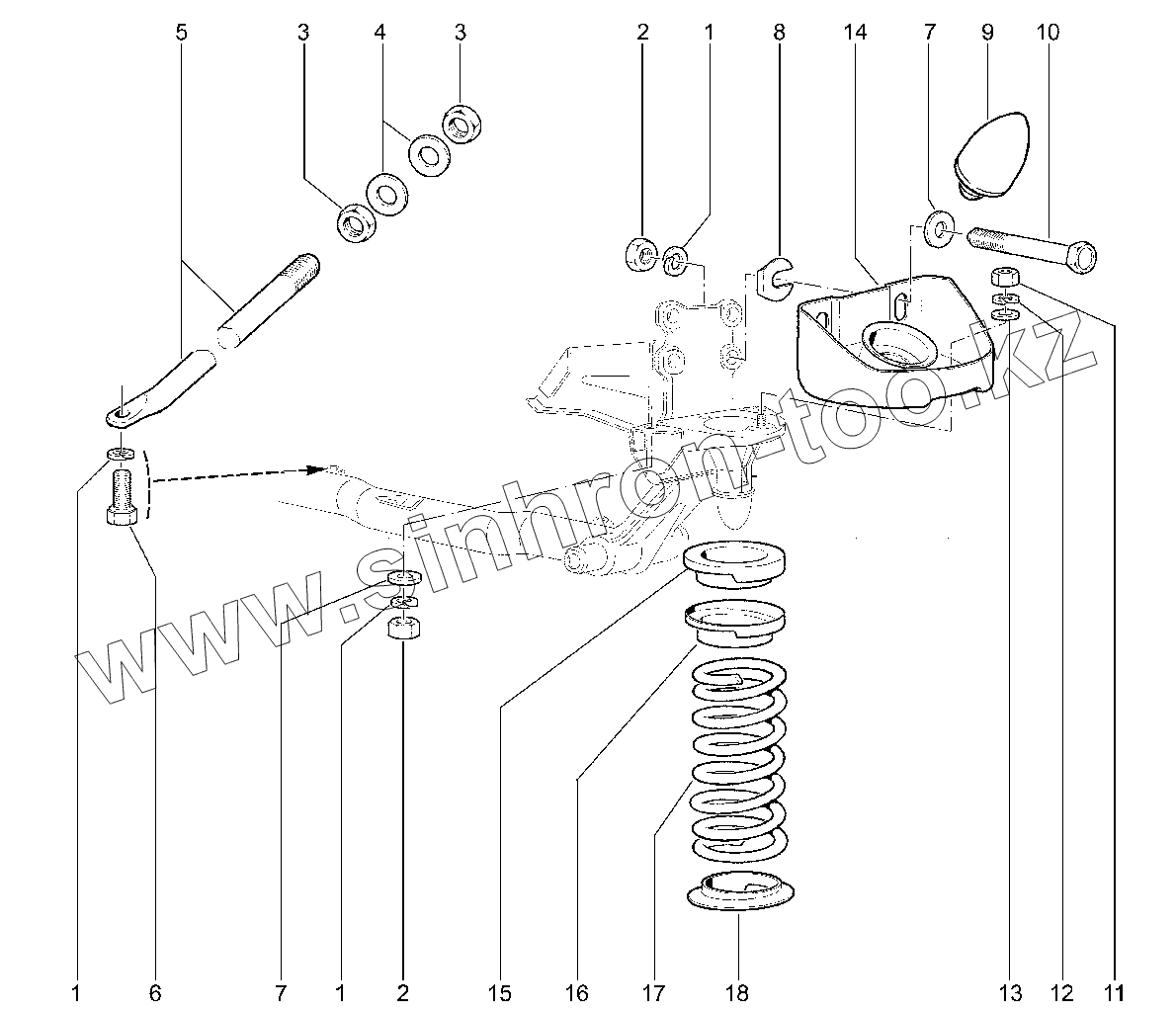 5 3 4 3 2 1 8 14 7 9 10

www.sinhron-too.kz

1 6 7 1 2 15 16 17 18 13 12 11