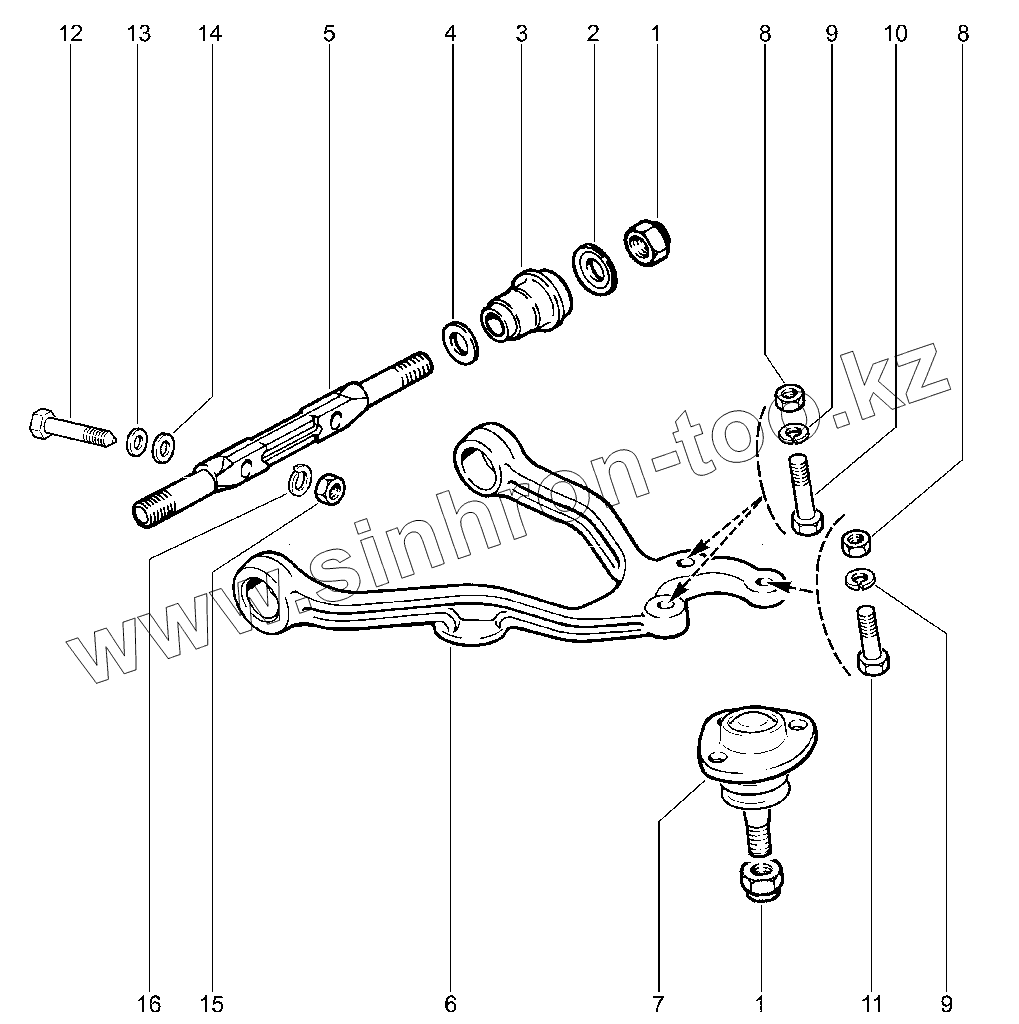 12 13 14 5 4 3 2 1 8 9 10 8

www.sinhron-too.kz

16 15 6 7 1 11 9