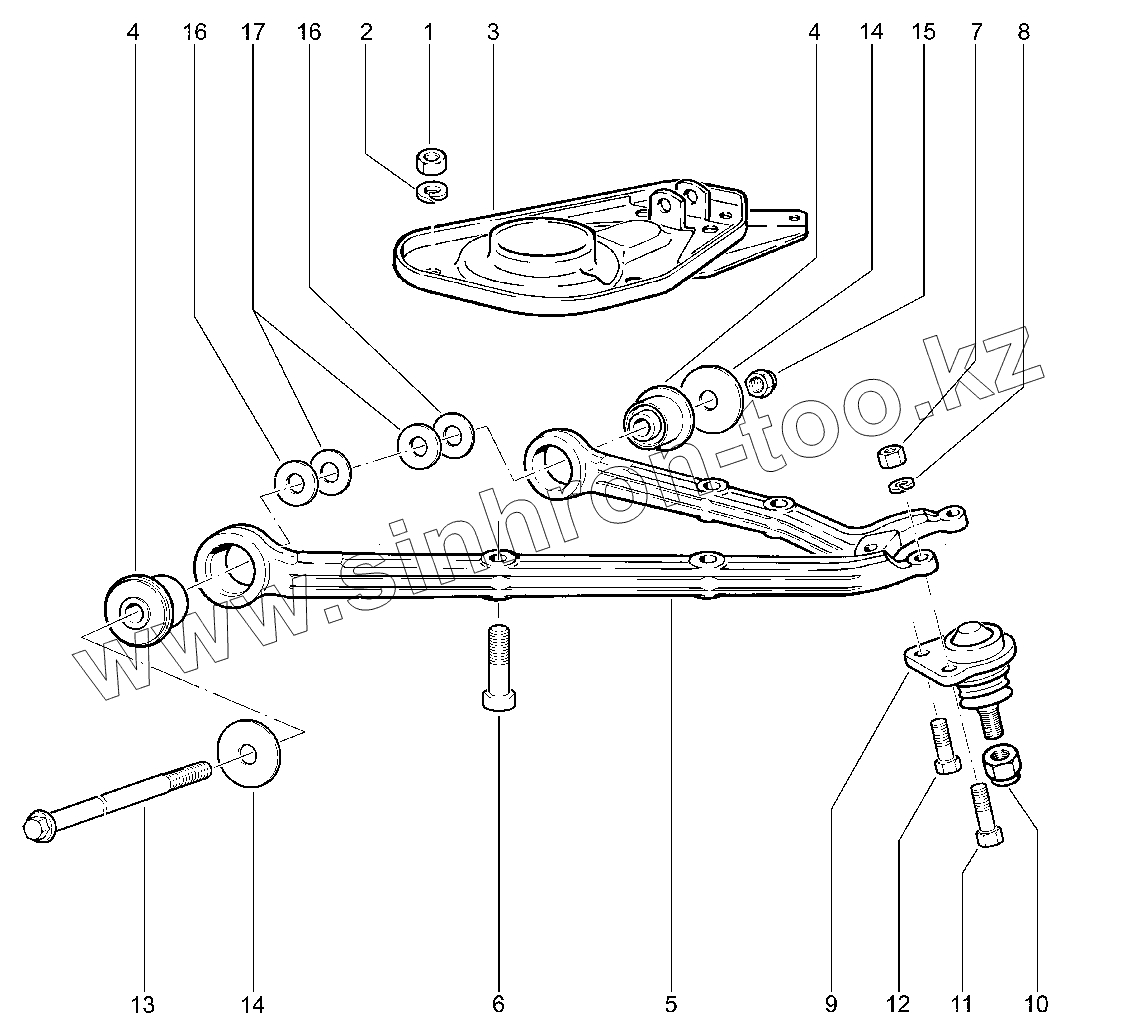 4 16 17 16 2 1 3 4 14 15 7 8

www.sinhron-too.kz

13 14 6 5 9 12 11 10