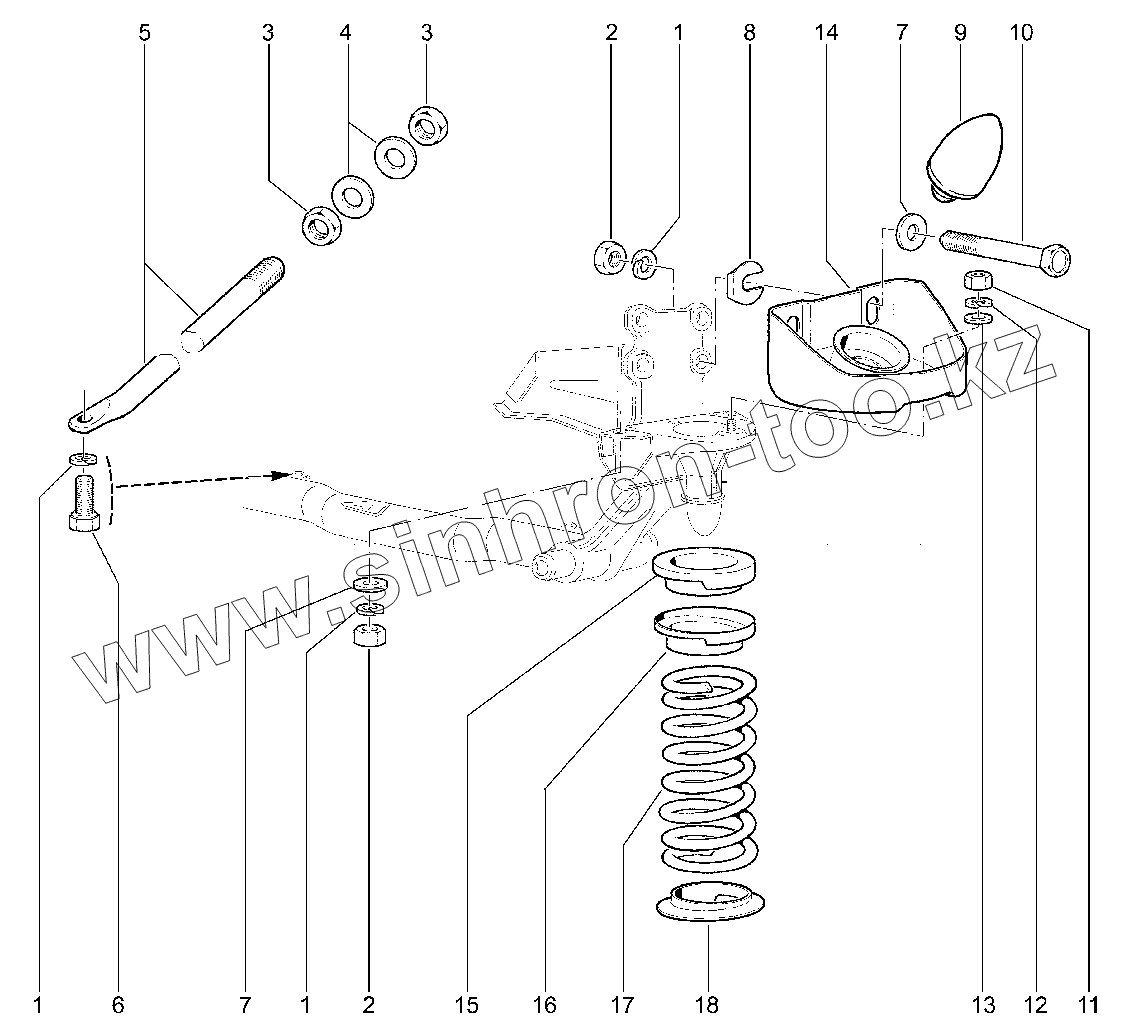 5
3
4
3
2
1
8
14
7
9
10

www.sinhron-too.kz

1
6
7
1
2
15
16
17
18
13
12
11