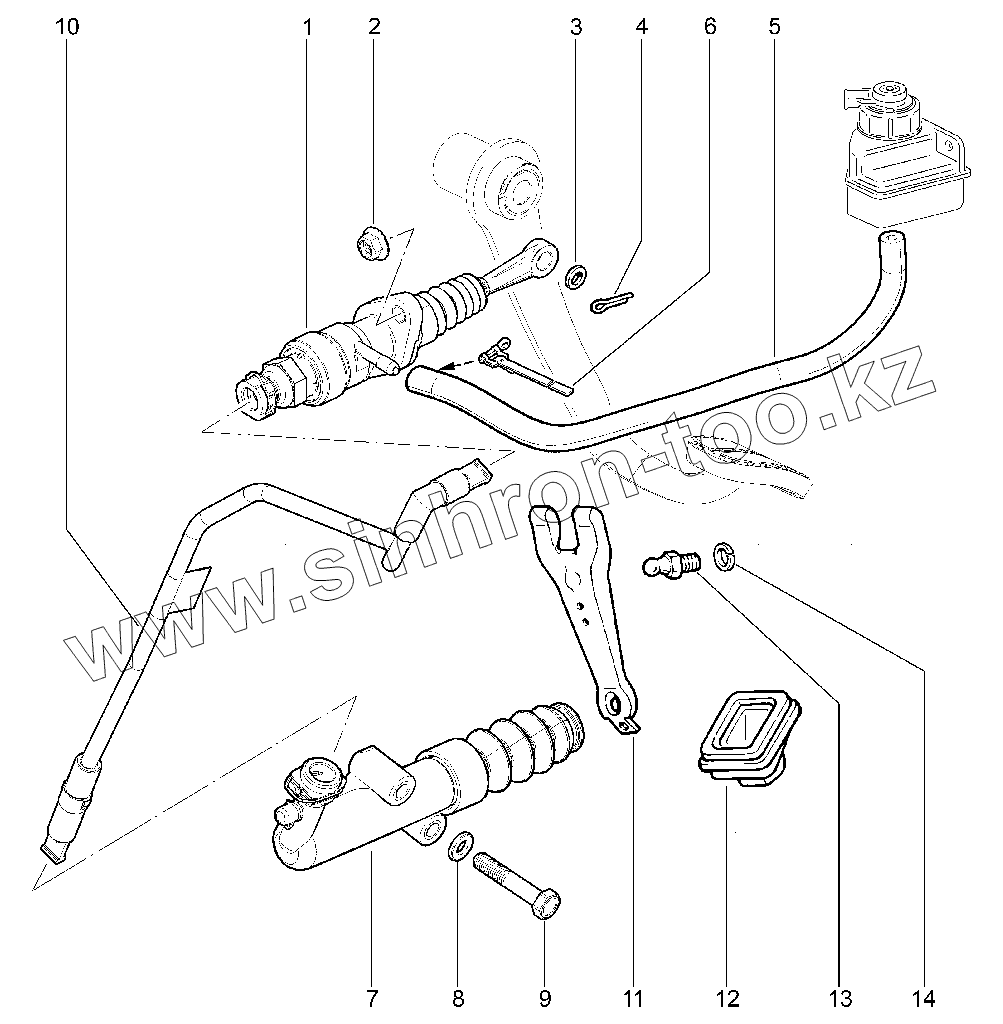 10 1 2 3 4 6 5

www.sinhron-too.kz

7 8 9 11 12 13 14