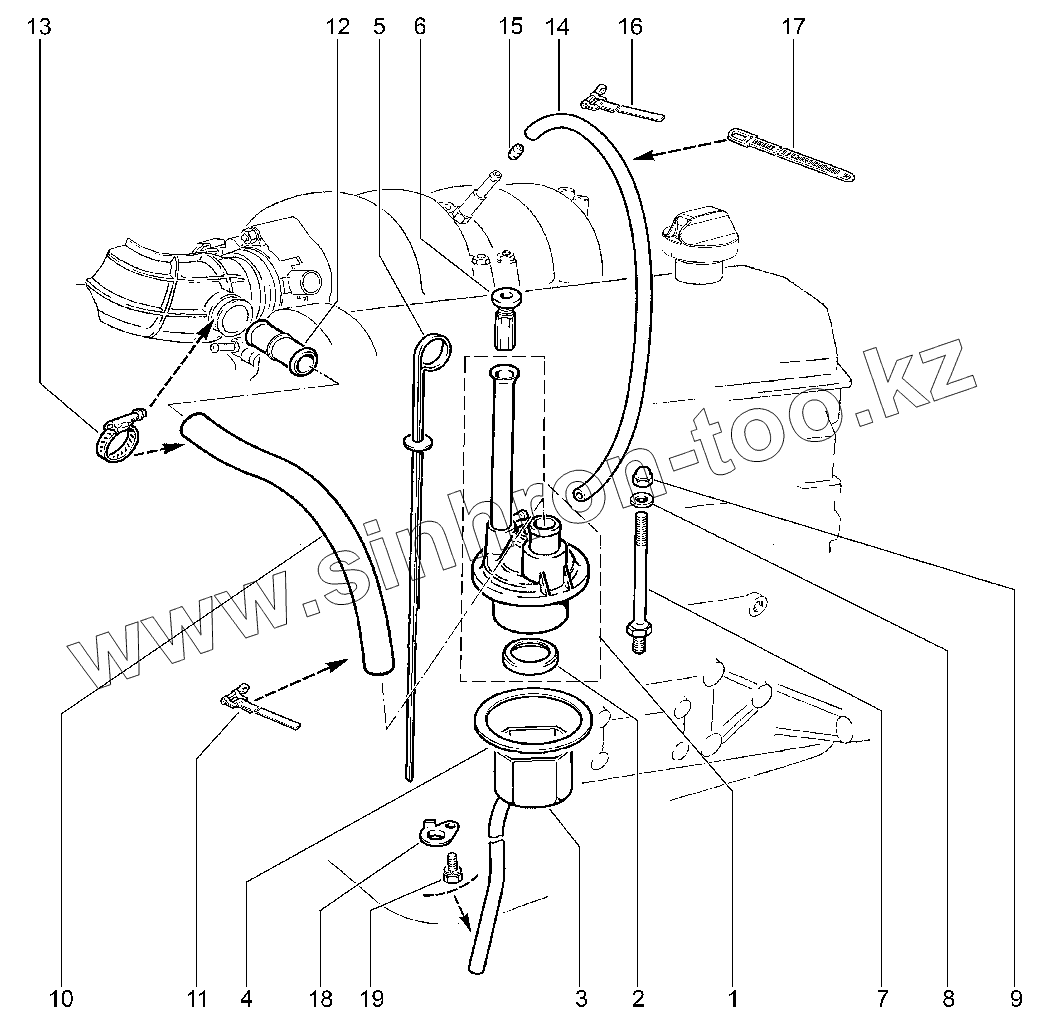 13
12
5
6
15
14
16
17

www.sinbron-too.kz

10
11
4
18
19
3
2
1
7
8
9