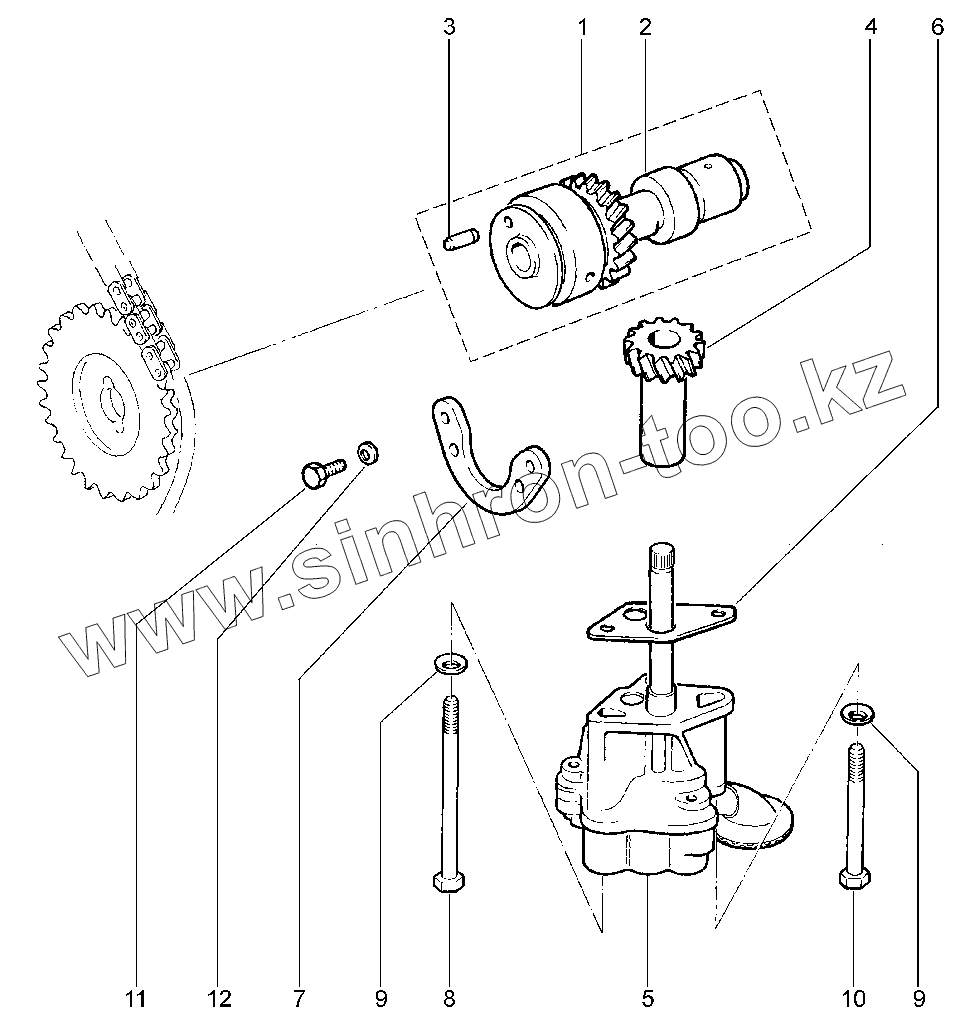 3 1 2 4 6

www.sinhron-too.kz

11 12 7 9 8 5 10 9