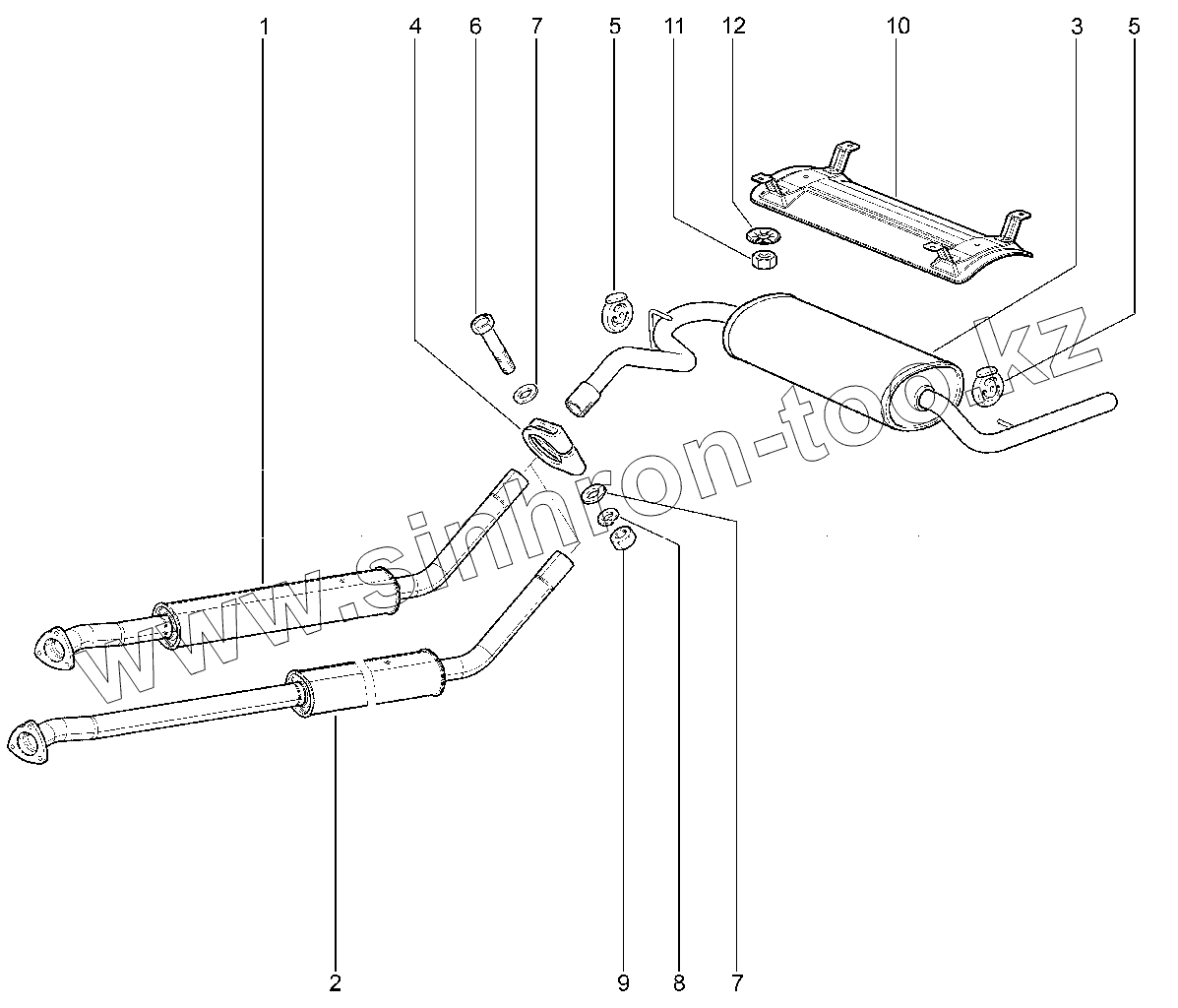 1 4 6 7 5 11 12 10 3 5

www.sinhron-too.kz

2 9 8 7