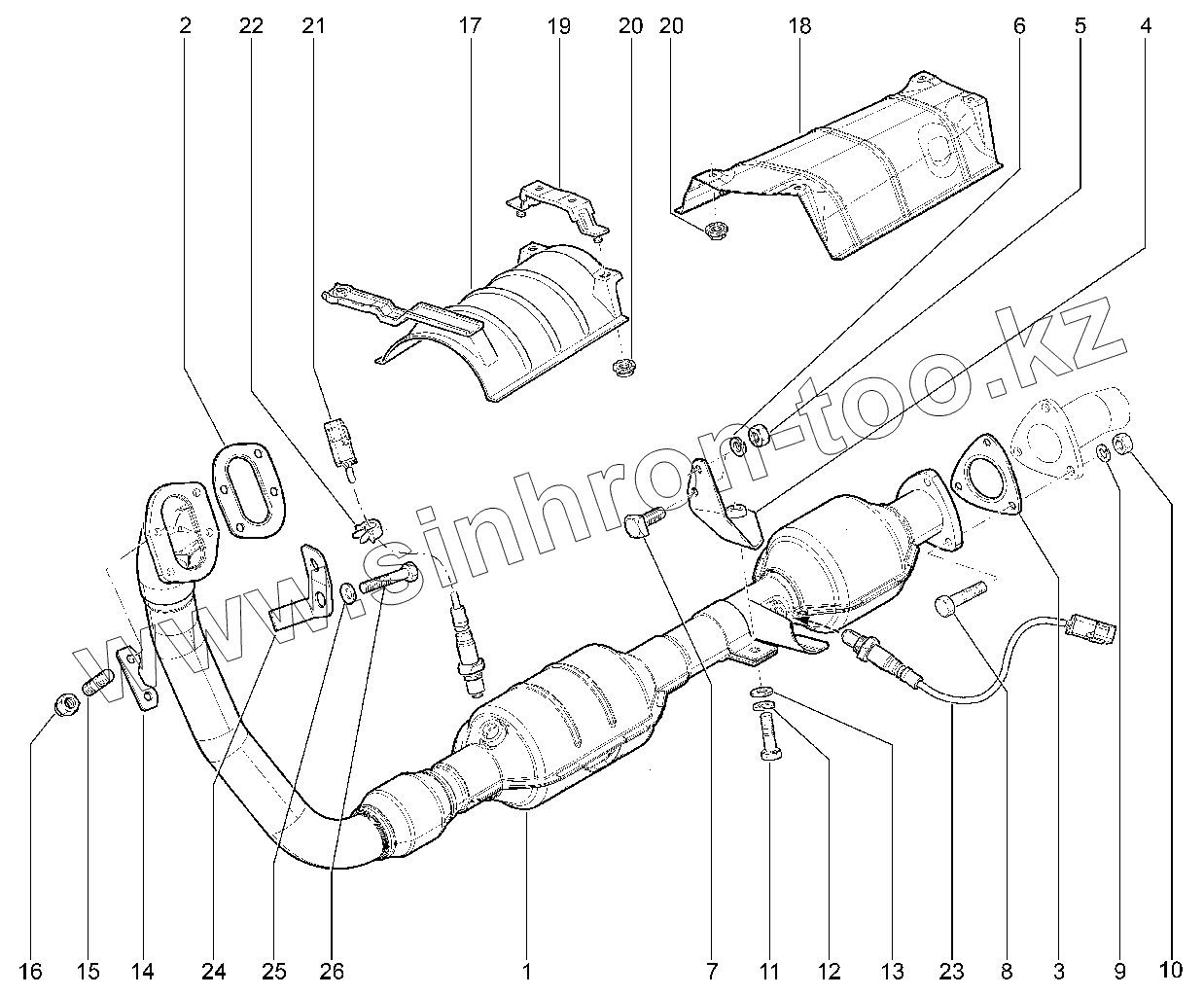 2 22 21 17 19 20 20 18 6 5 4

www.sinhron-too.kz

16 15 14 24 25 26 1 7 11 12 13 23 8 3 9 10