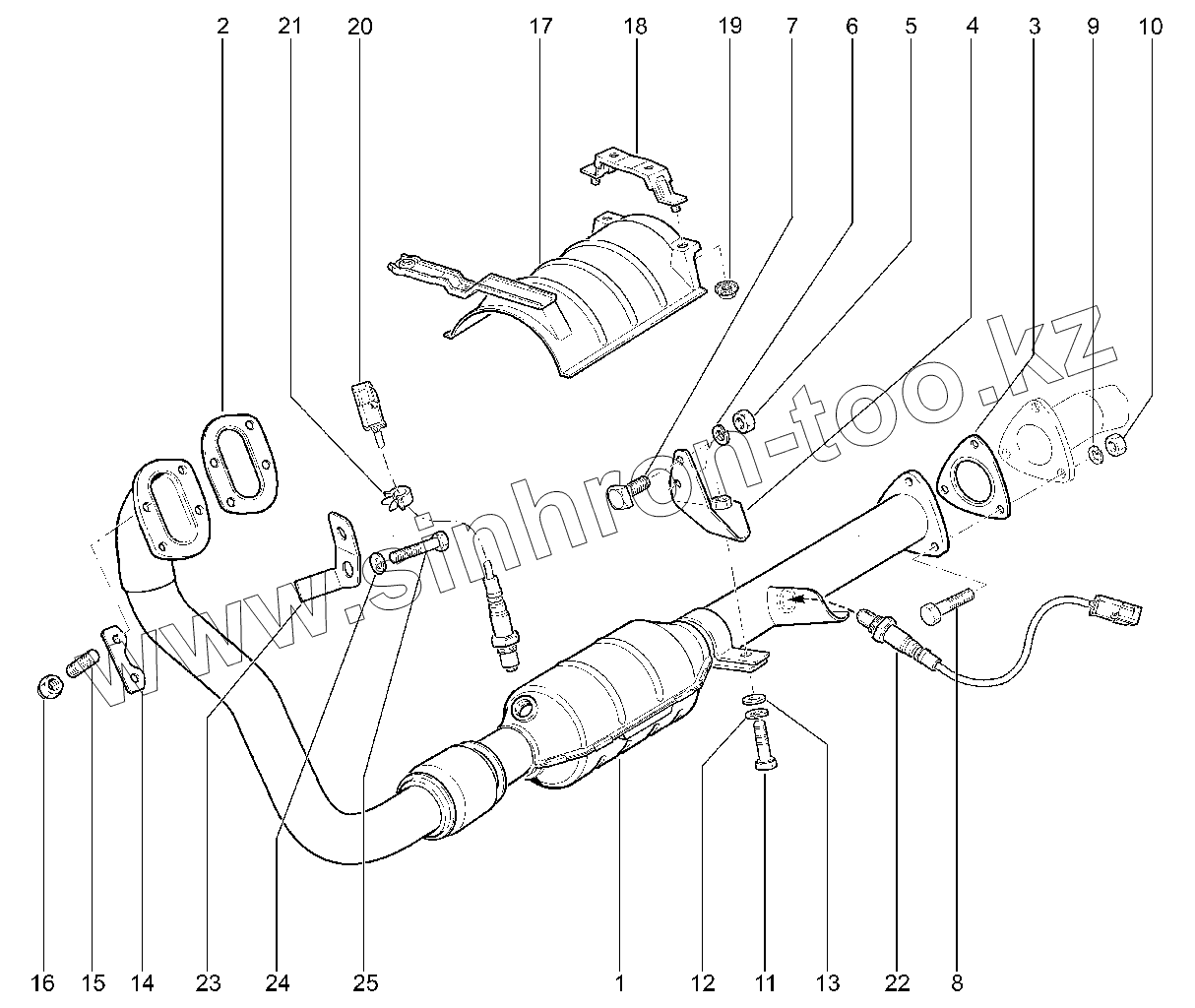 2 21 20 17 18 19 7 6 5 4 3 9 10

www.sinhron-too.kz

16 15 14 23 24 25 1 12 11 13 22 8