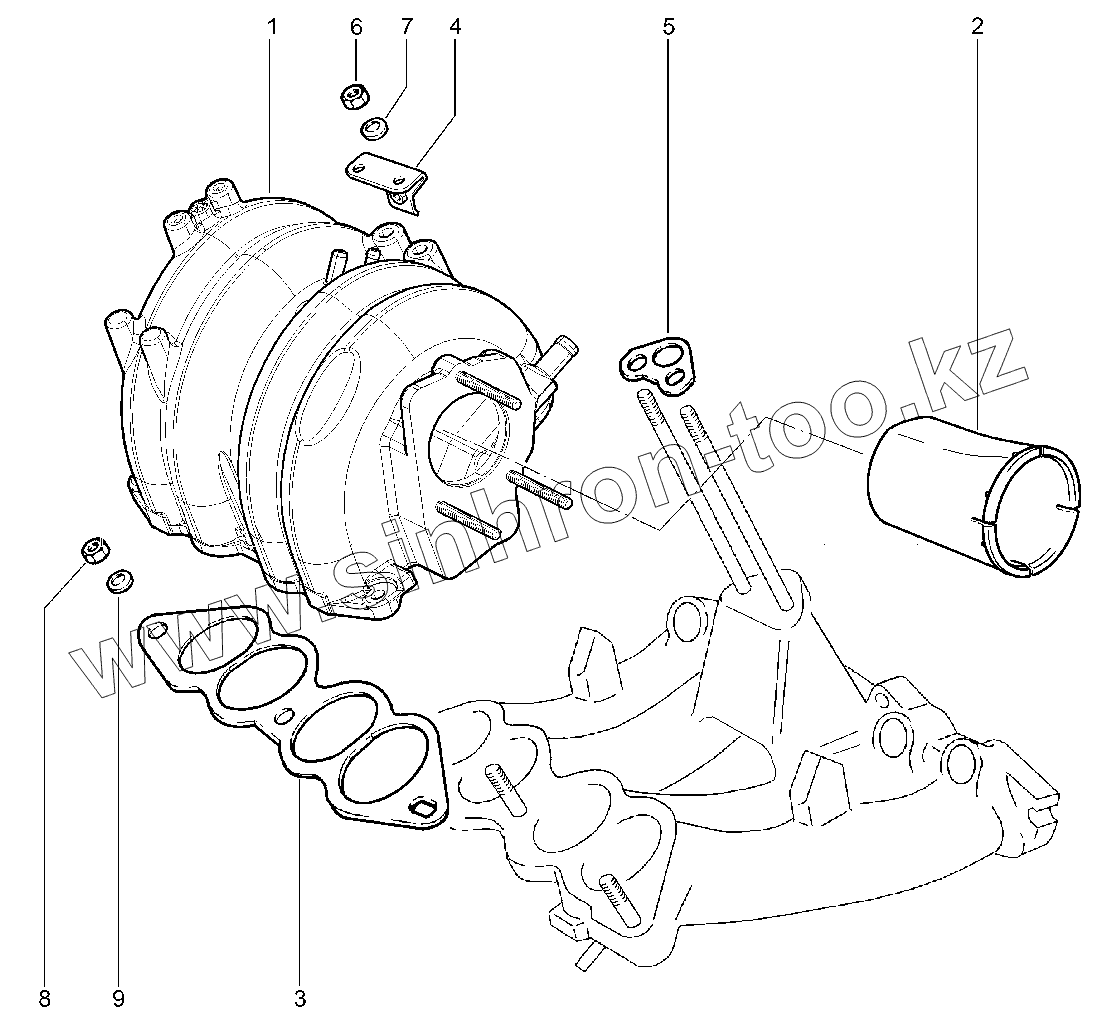 1
6
7
4
5
2
www.sinhron-too.kz
8
9
3