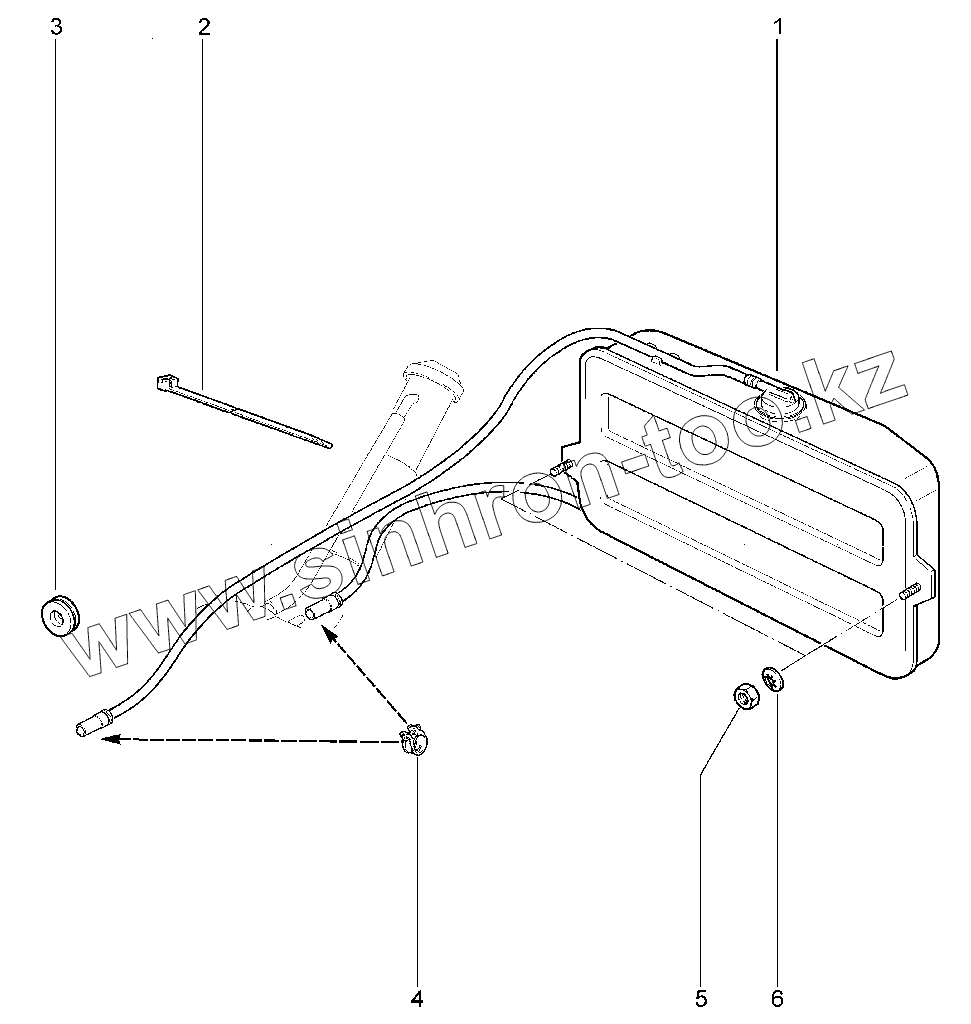 3
2
1
www.sinhron-too.kz
4
5
6