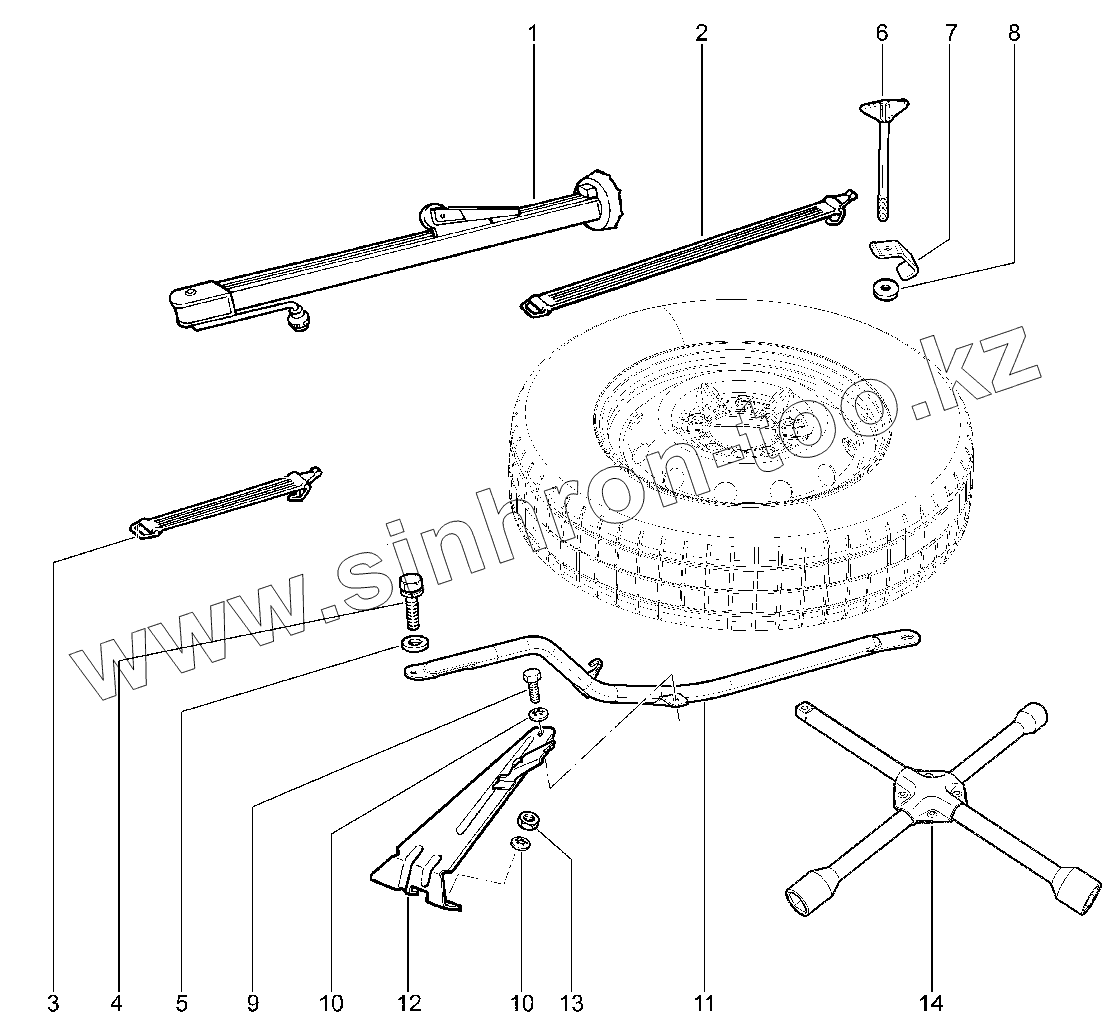 1
2
6
7
8
www.sinhron-too.kz
3
4
5
9
10
12
10
13
11
14