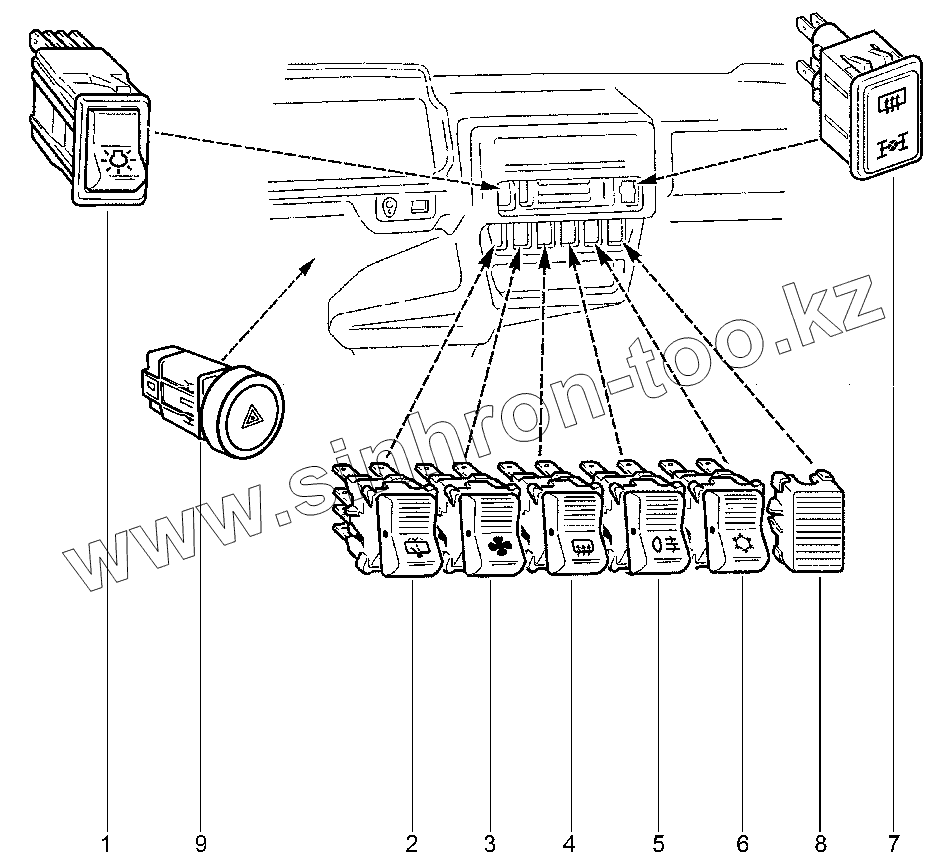 www.sinhron-too.kz

1 9 2 3 4 5 6 8 7