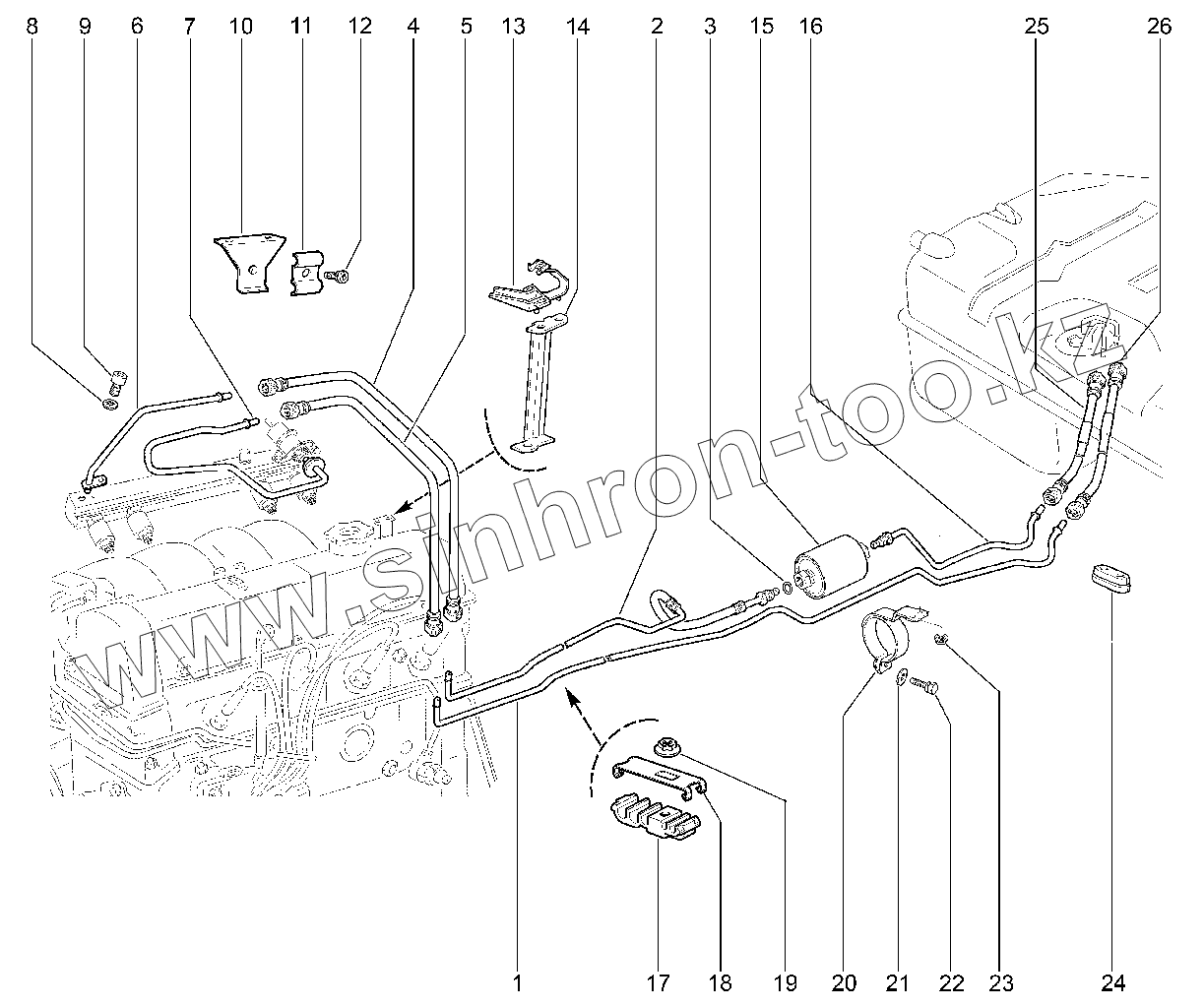 8 9 6 7 10 11 12 4 5 13 14 2 3 15 16 25 26

www.sinhron-too.kz

1 17 18 19 20 21 22 23 24