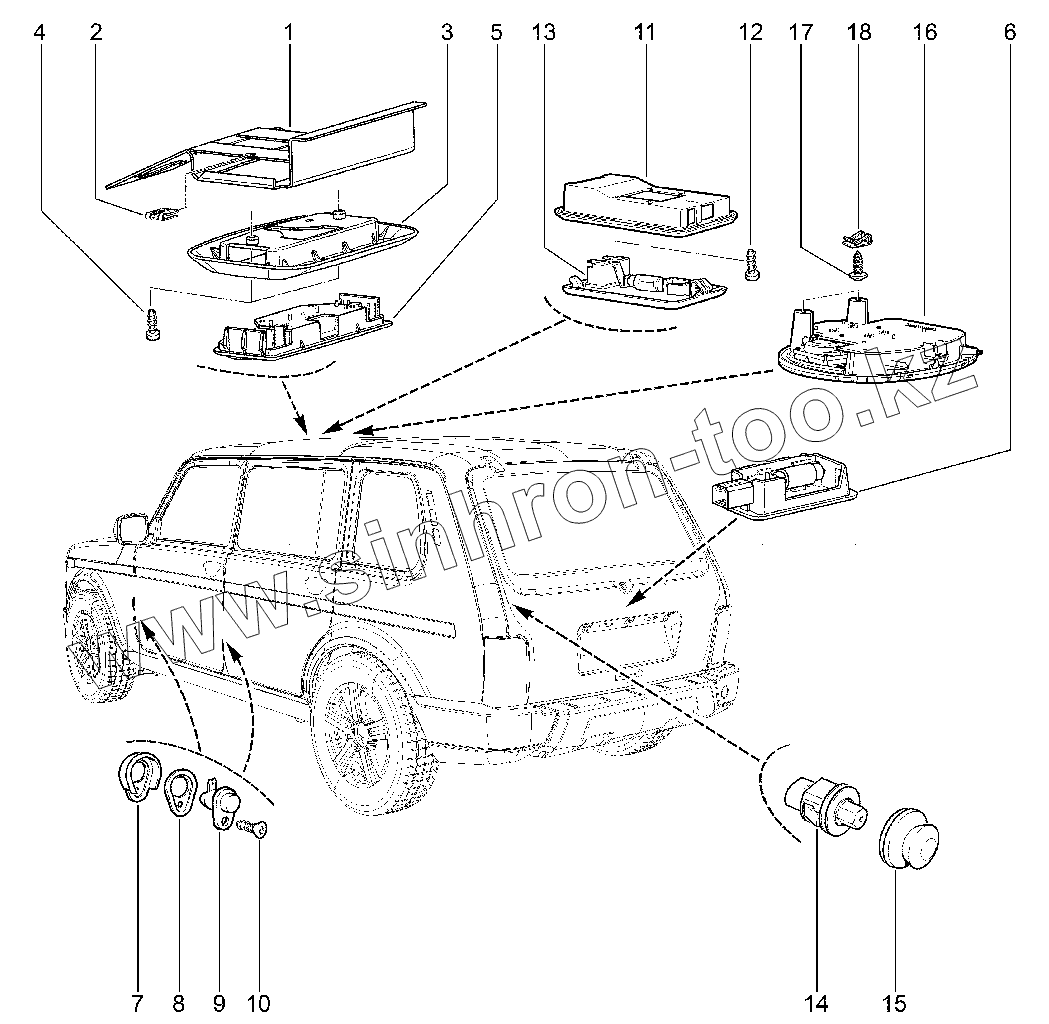 4 2 1 3 5 13 11 12 17 18 16 6

www.sinhron-too.kz

7 8 9 10 14 15