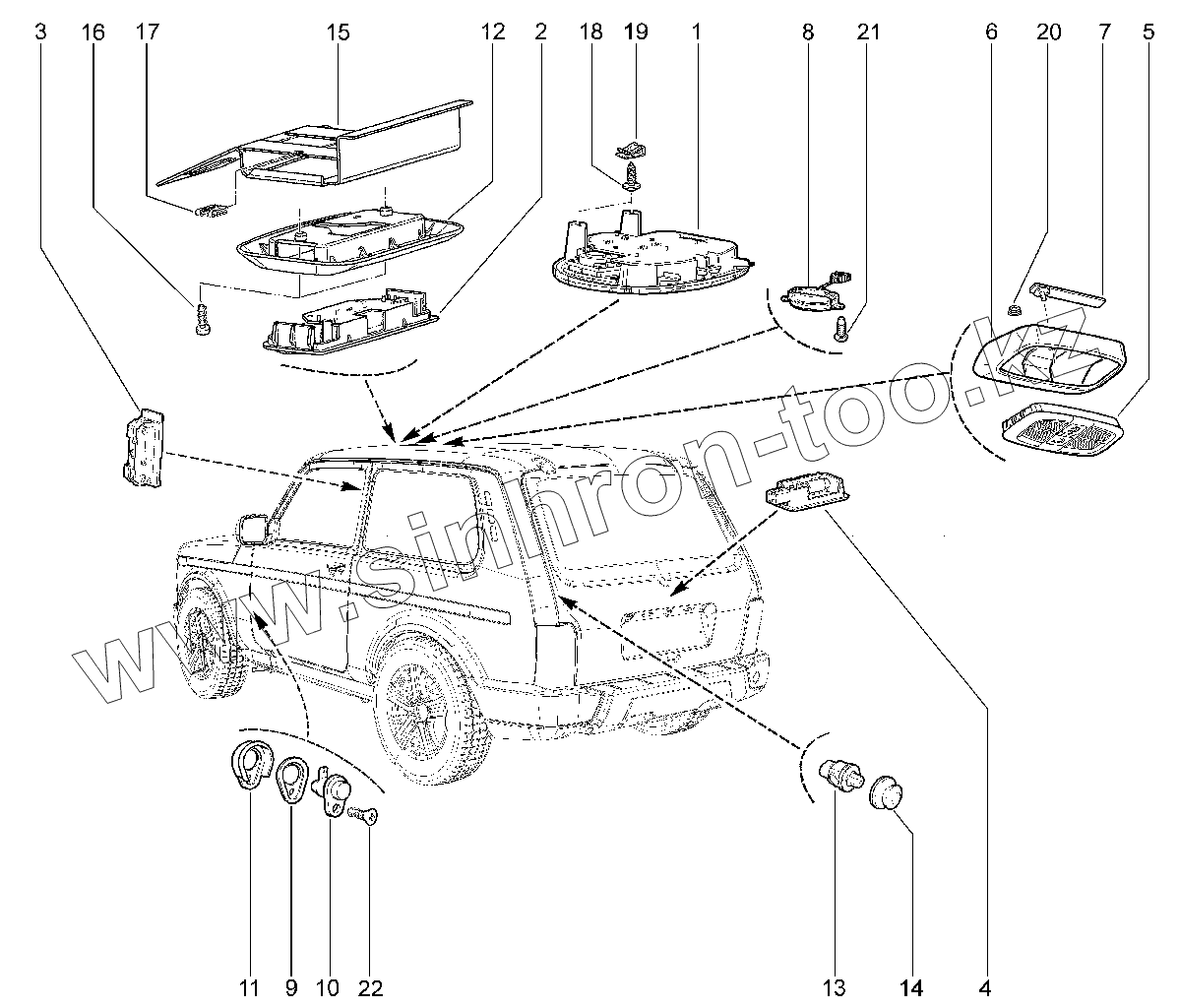 3 16 17 15 12 2 18 19 1 8 21 6 20 7 5

www.sinhron-too.kz

11 9 10 22 13 14 4