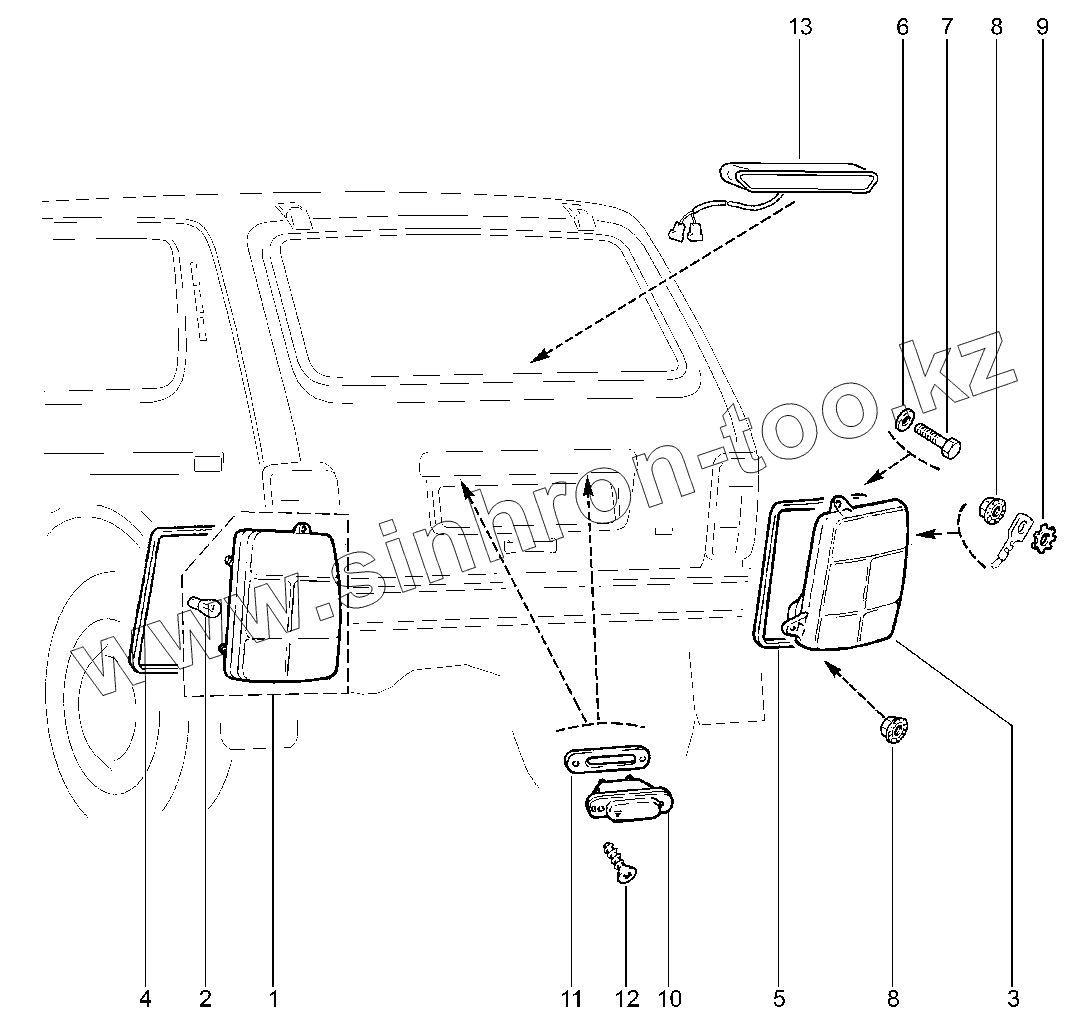 13
6
7
8
9
www.sinhron-too.kz
4
2
1
11
12
10
5
8
3