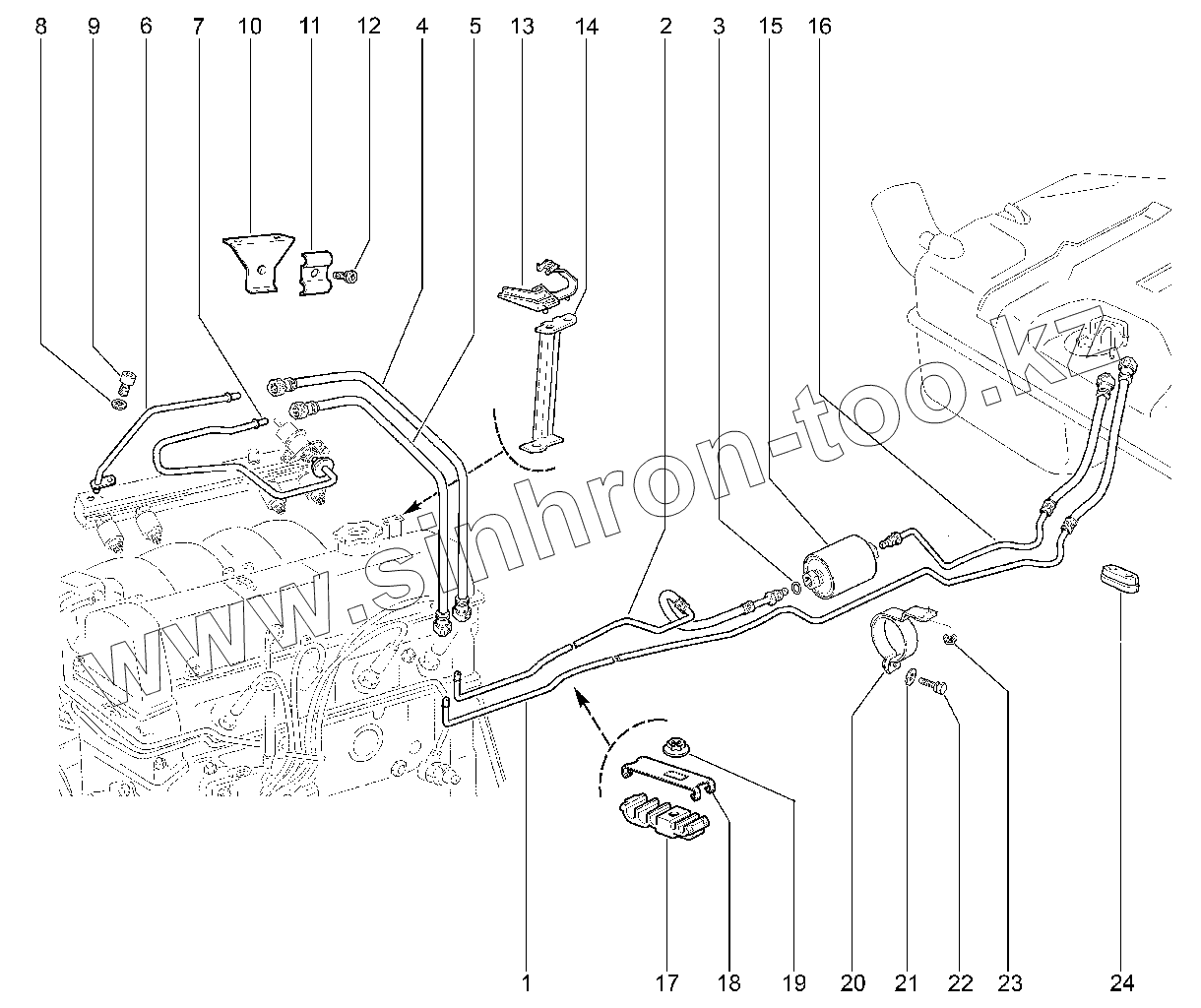 8 9 6 7 10 11 12 4 5 13 14 2 3 15 16

www.sinhron-too.kz

1 17 18 19 20 21 22 23 24