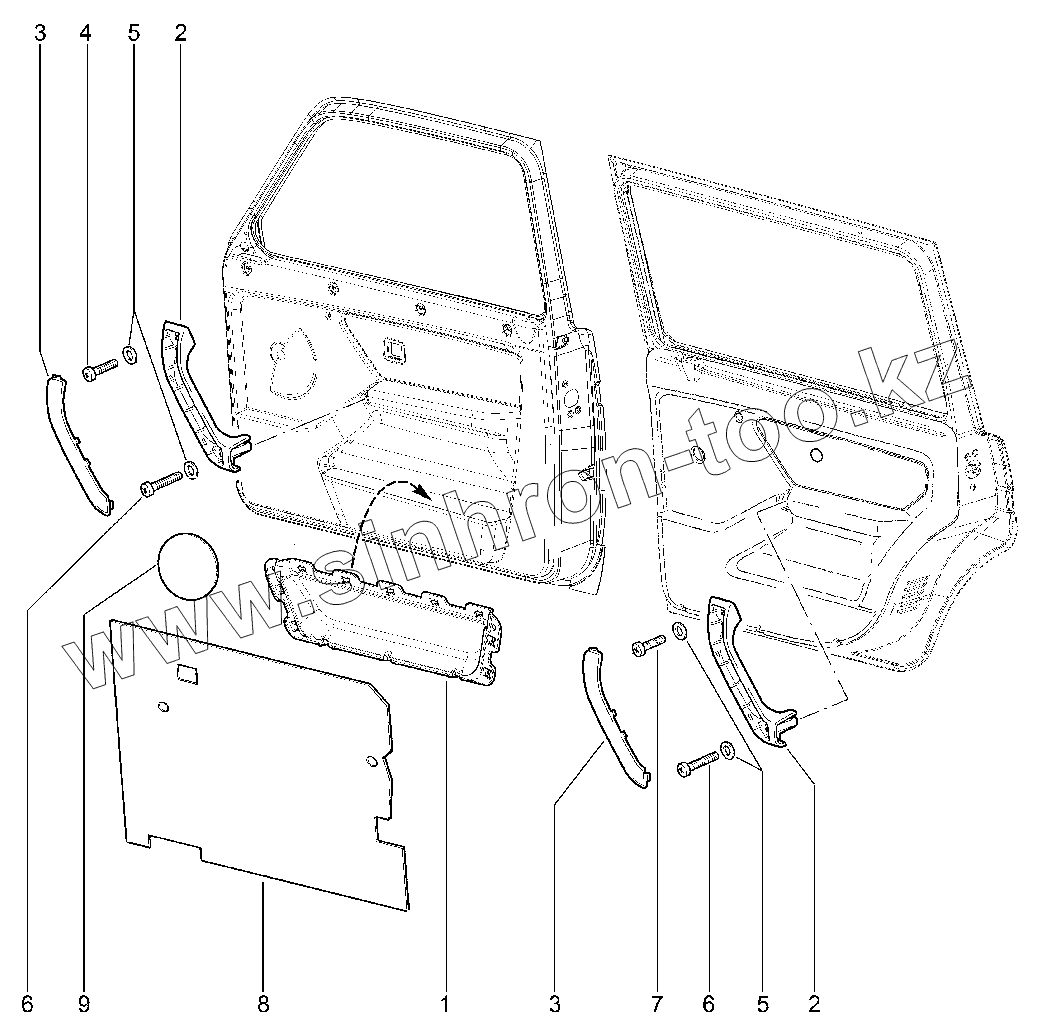 3 4 5 2

www.sinhron-too.kz

6 9 8 1 3 7 6 5 2