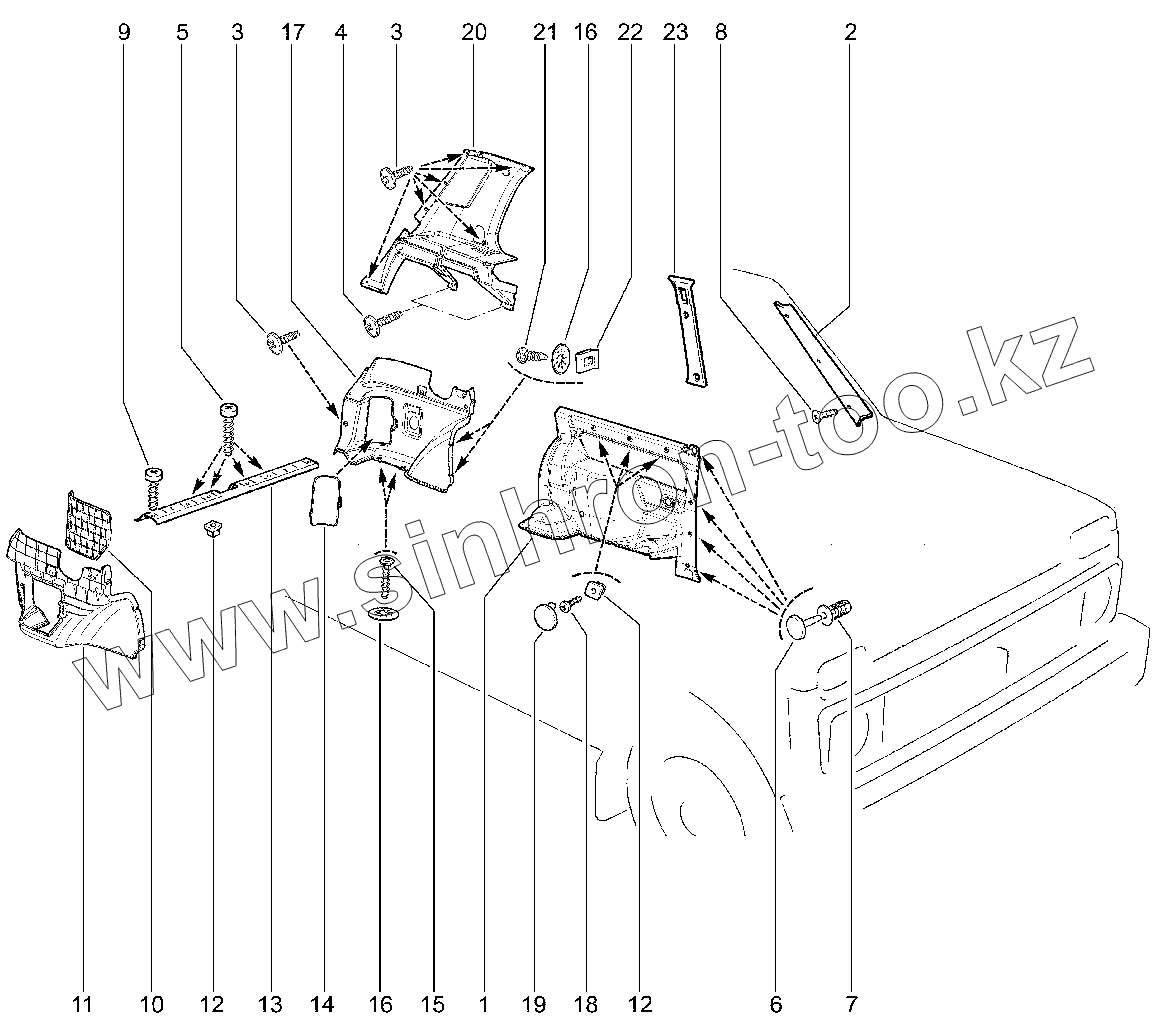 9 5 3 17 4 3 20 21 16 22 23 8 2

www.sinhron-too.kz

11 10 12 13 14 16 15 1 19 18 12 6 7