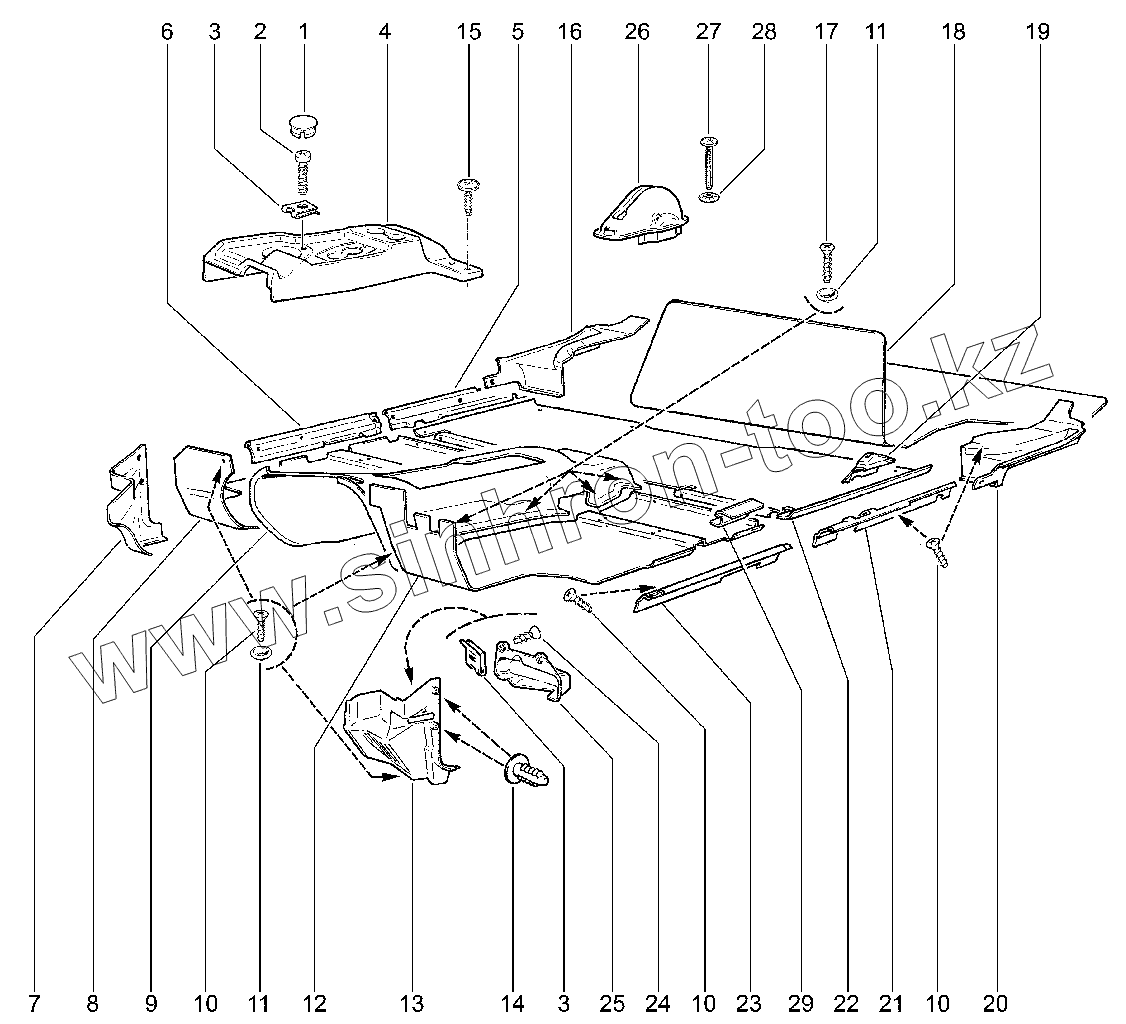 6 3 2 1 4 15 5 16 26 27 28 17 11 18 19

www.sinhron-too.kz

7 8 9 10 11 12 13 14 3 25 24 10 23 29 22 21 10 20