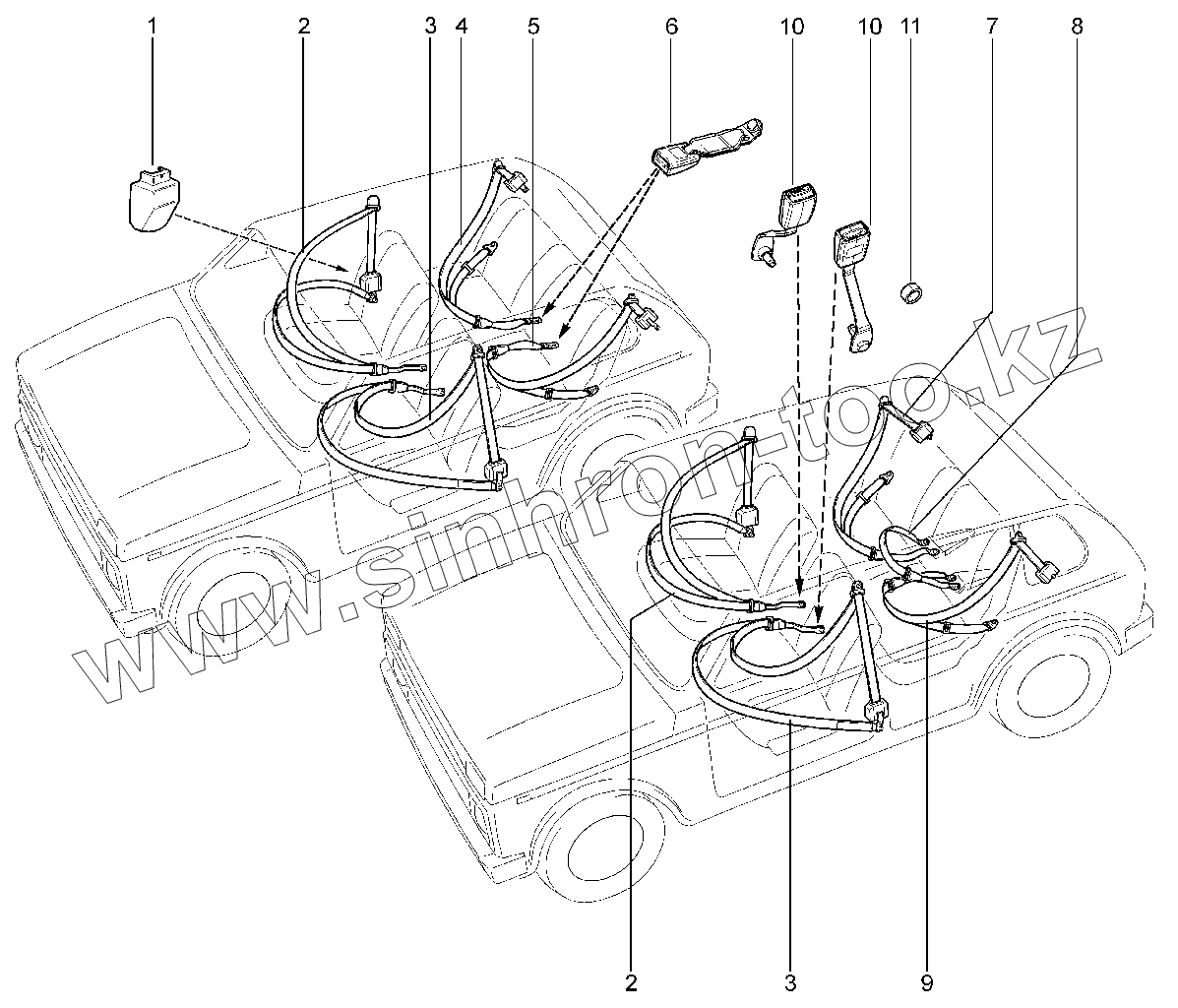 1
2
3
4
5
6
10
10
11
7
8
www.sinhron-too.kz
2
3
9